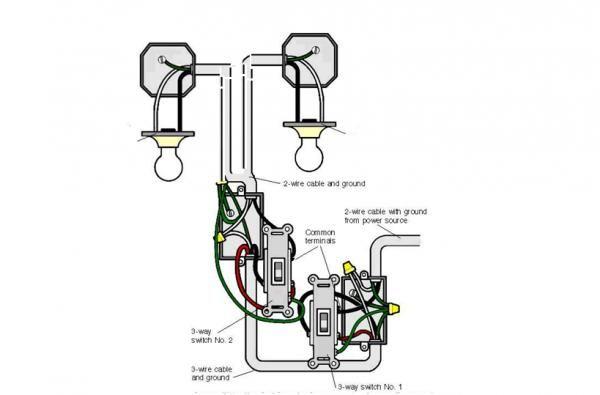 2-wire cable and ground

2-wire cable with ground from power source

Common terminals

3-way switch No. 2

3-wire cable and ground

3-way switch No. 1