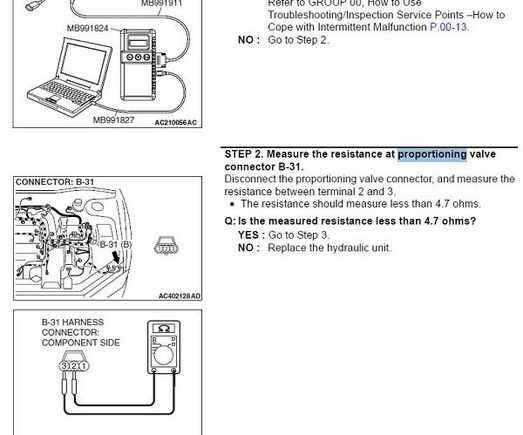 MB991911
MB991824
MB991827
AC210056AC

Refer to GROUP 00, How to Use Troubleshooting/Inspection Service Points –How to Cope with Intermittent Malfunction P.00-13.
NO : Go to Step 2.

STEP 2. Measure the resistance at proportioning valve connector B-31.
Disconnect the proportioning valve connector, and measure the resistance between terminal 2 and 3.
• The resistance should measure less than 4.7 ohms.
Q: Is the measured resistance less than 4.7 ohms?
YES : Go to Step 3.
NO : Replace the hydraulic unit.

CONNECTOR: B-31
B-31 (B)
AC402128AD

B-31 HARNESS CONNECTOR: COMPONENT SIDE
3 2 1
Ω