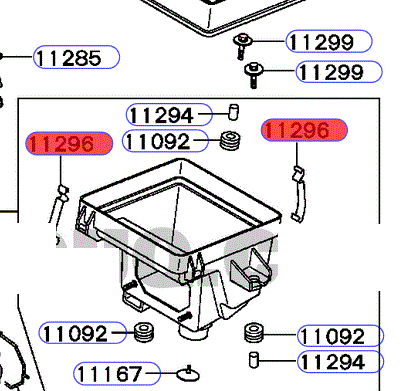 11299
11285
11299
11294
11296
11092
11296
11092
11092
11294
11167