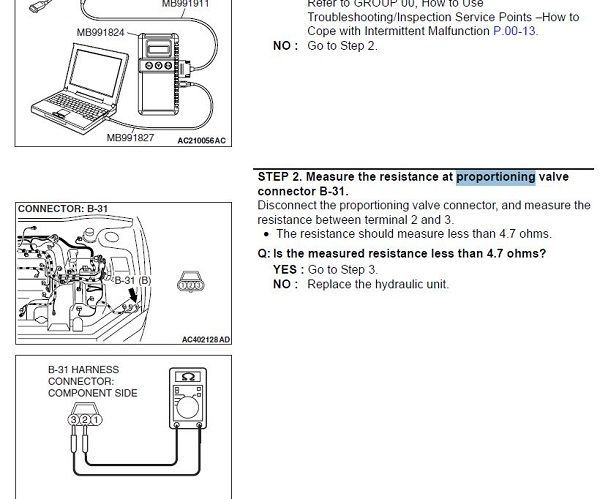 MB991911

MB991824

MB991827 AC210056AC

Refer to GROUP 00, How to Use Troubleshooting/Inspection Service Points –How to Cope with Intermittent Malfunction P.00-13.

NO : Go to Step 2.

STEP 2. Measure the resistance at proportioning valve connector B-31.

Disconnect the proportioning valve connector, and measure the resistance between terminal 2 and 3.

• The resistance should measure less than 4.7 ohms.

Q: Is the measured resistance less than 4.7 ohms?

YES : Go to Step 3.

NO : Replace the hydraulic unit.

CONNECTOR: B-31

B-31 (B)

AC402128AD

B-31 HARNESS CONNECTOR: COMPONENT SIDE

3 2 1

Ω