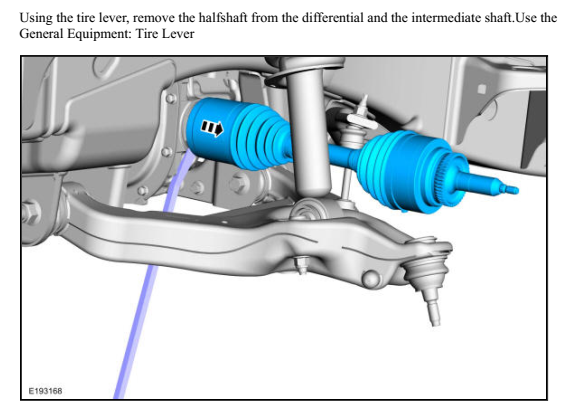 Using the tire lever, remove the halfshaft from the differential and the intermediate shaft.Use the General Equipment: Tire Lever

E193168