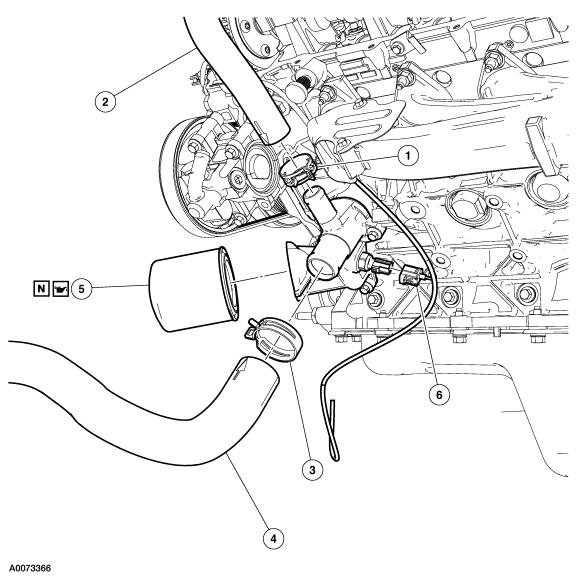 2

1

N 5

6

3

4

A0073366