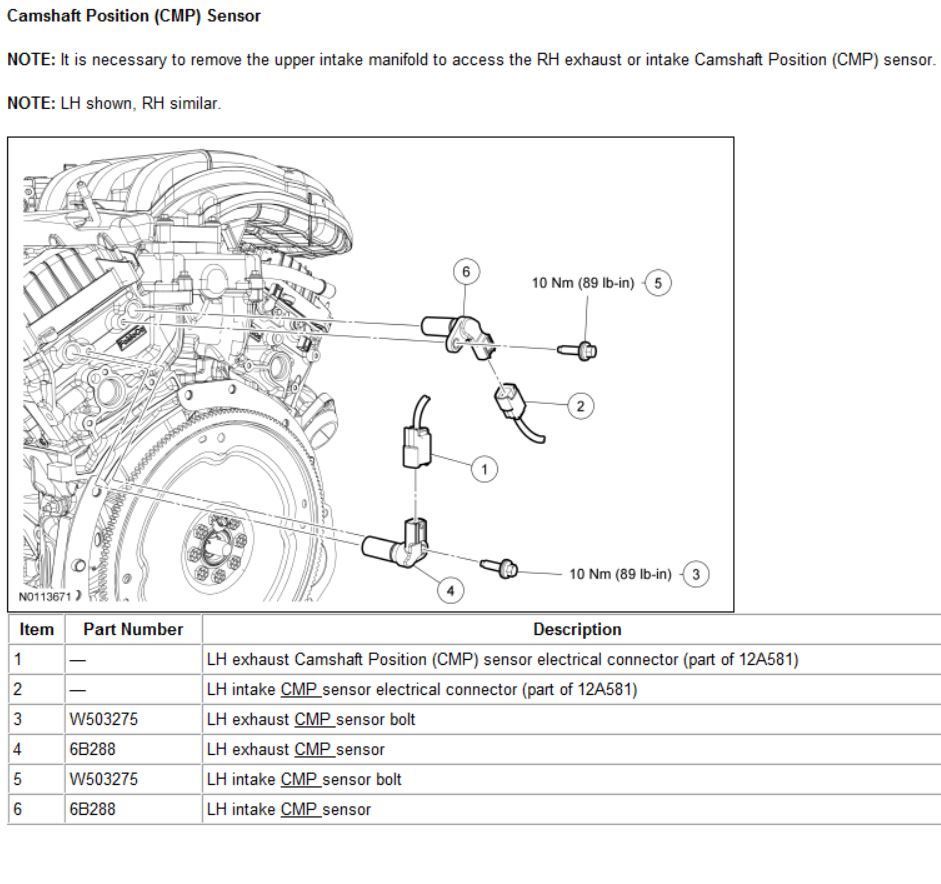 Camshaft Position (CMP) Sensor

NOTE: It is necessary to remove the upper intake manifold to access the RH exhaust or intake Camshaft Position (CMP) sensor.

NOTE: LH shown, RH similar.

6

10 Nm (89 lb-in) 5

2

1

10 Nm (89 lb-in) 3

4

N0113671

| Item | Part Number | Description |
|---|---|---|
| 1 | — | LH exhaust Camshaft Position (CMP) sensor electrical connector (part of 12A581) |
| 2 | — | LH intake CMP sensor electrical connector (part of 12A581) |
| 3 | W503275 | LH exhaust CMP sensor bolt |
| 4 | 6B288 | LH exhaust CMP sensor |
| 5 | W503275 | LH intake CMP sensor bolt |
| 6 | 6B288 | LH intake CMP sensor |