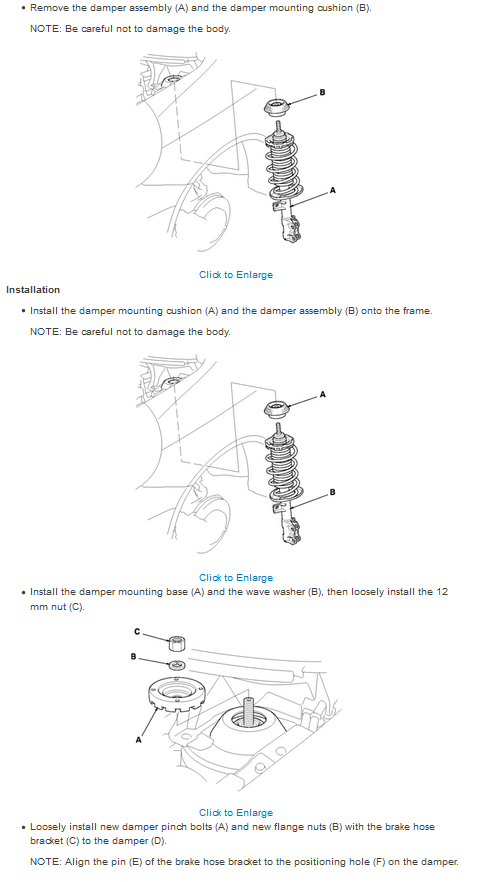 • Remove the damper assembly (A) and the damper mounting cushion (B).

NOTE: Be careful not to damage the body.

B

A

Click to Enlarge

Installation

• Install the damper mounting cushion (A) and the damper assembly (B) onto the frame.

NOTE: Be careful not to damage the body.

A

B

Click to Enlarge

• Install the damper mounting base (A) and the wave washer (B), then loosely install the 12 mm nut (C).

C

B

A

Click to Enlarge

• Loosely install new damper pinch bolts (A) and new flange nuts (B) with the brake hose bracket (C) to the damper (D).

NOTE: Align the pin (E) of the brake hose bracket to the positioning hole (F) on the damper.