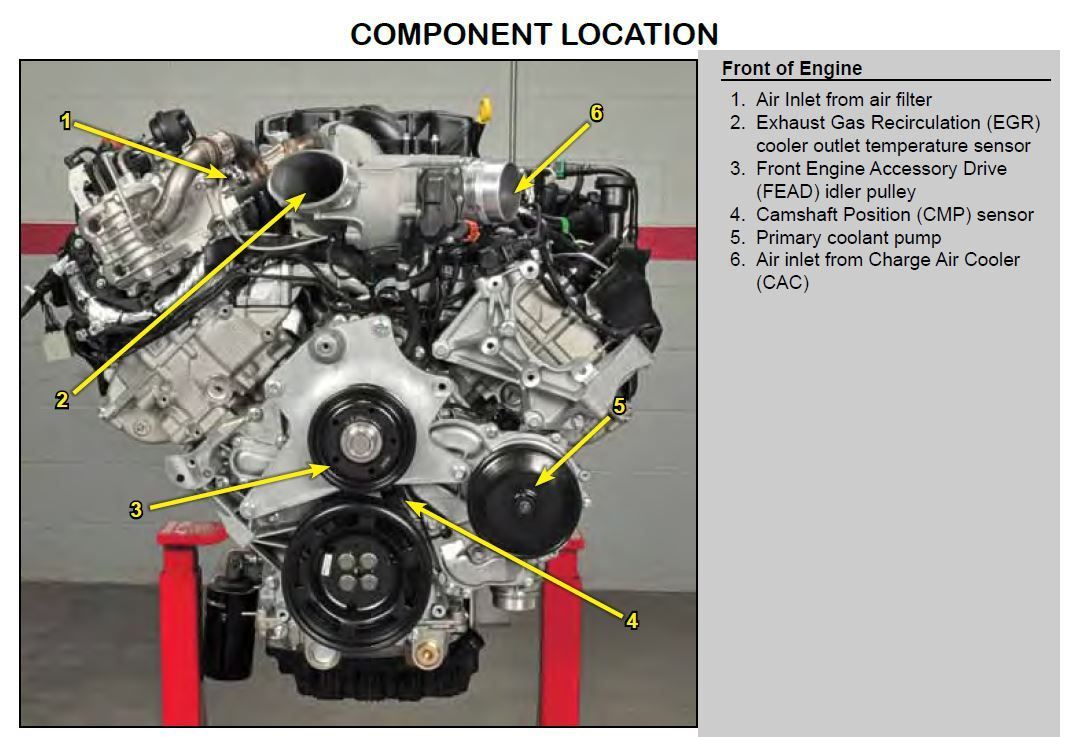 COMPONENT LOCATION

1
6
2
5
3
4

Front of Engine

1. Air Inlet from air filter
2. Exhaust Gas Recirculation (EGR) cooler outlet temperature sensor
3. Front Engine Accessory Drive (FEAD) idler pulley
4. Camshaft Position (CMP) sensor
5. Primary coolant pump
6. Air inlet from Charge Air Cooler (CAC)