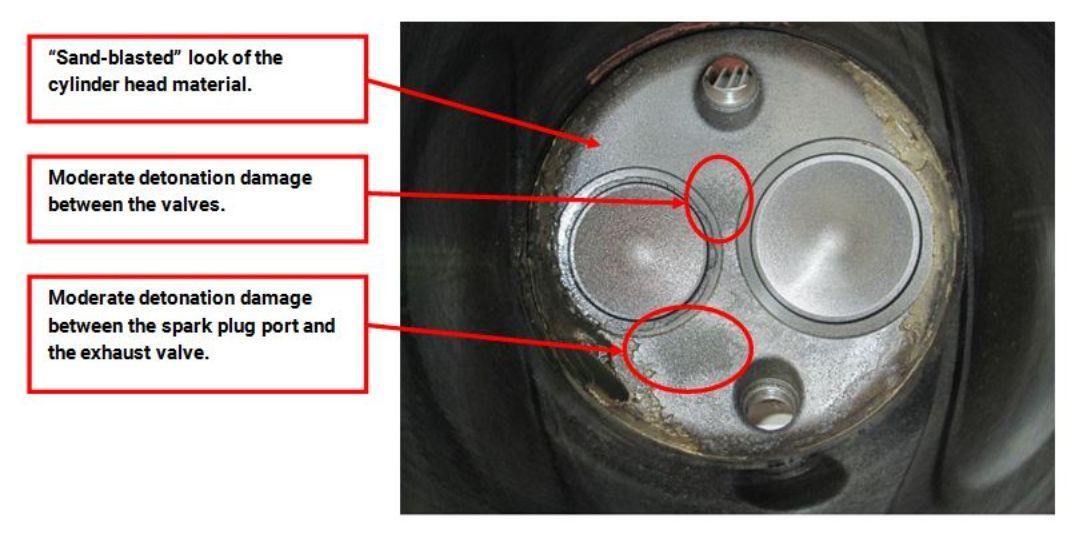 "Sand-blasted" look of the cylinder head material.

Moderate detonation damage between the valves.

Moderate detonation damage between the spark plug port and the exhaust valve.