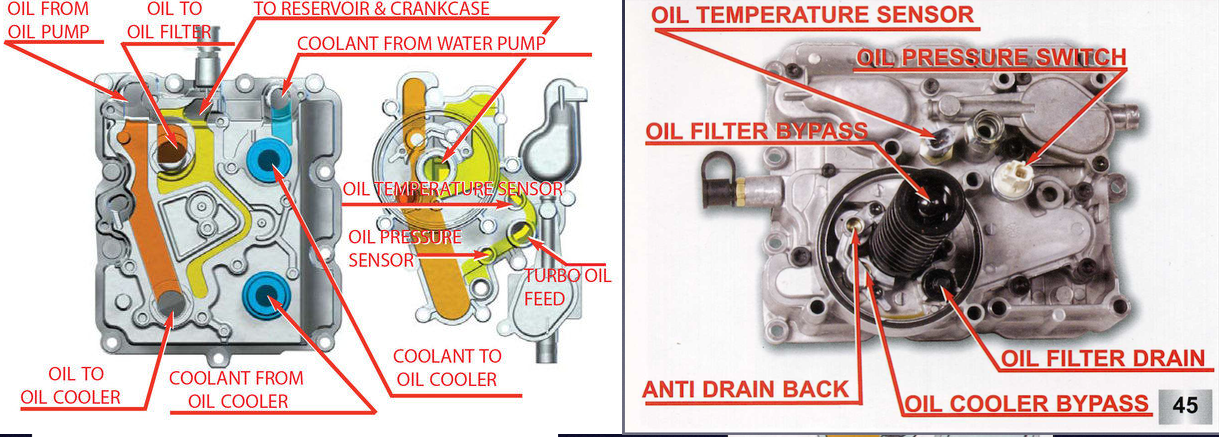 OIL FROM OIL PUMP

OIL TO OIL FILTER

TO RESERVOIR & CRANKCASE

COOLANT FROM WATER PUMP

OIL TEMPERATURE SENSOR

OIL PRESSURE SENSOR

TURBO OIL FEED

OIL TO OIL COOLER

COOLANT FROM OIL COOLER

COOLANT TO OIL COOLER

OIL TEMPERATURE SENSOR

OIL PRESSURE SWITCH

OIL FILTER BYPASS

OIL FILTER DRAIN

ANTI DRAIN BACK

OIL COOLER BYPASS

45