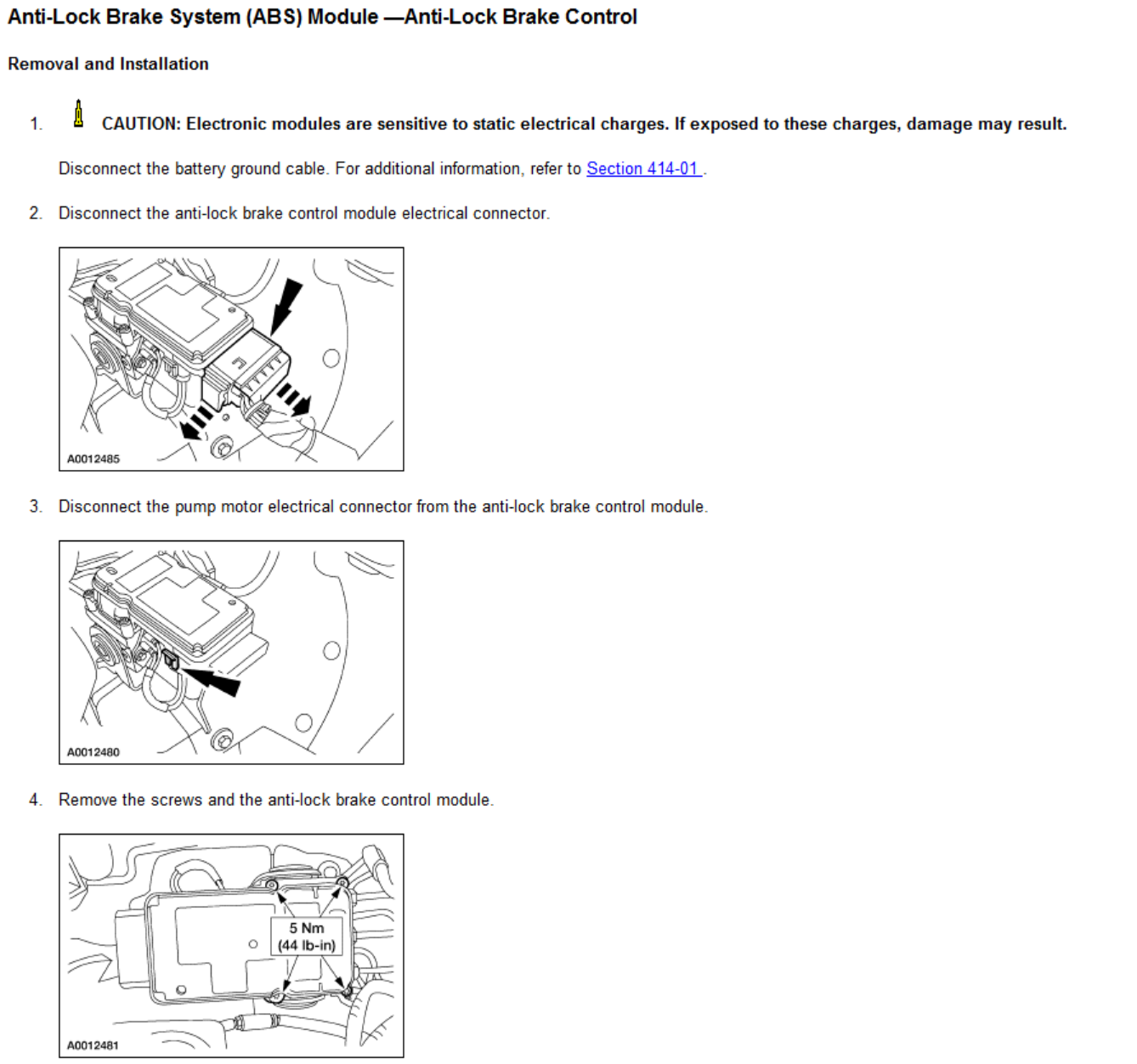 Anti-Lock Brake System (ABS) Module —Anti-Lock Brake Control

Removal and Installation

1. CAUTION: Electronic modules are sensitive to static electrical charges. If exposed to these charges, damage may result.

Disconnect the battery ground cable. For additional information, refer to Section 414-01 .

2. Disconnect the anti-lock brake control module electrical connector.

A0012485

3. Disconnect the pump motor electrical connector from the anti-lock brake control module.

A0012480

4. Remove the screws and the anti-lock brake control module.

5 Nm (44 lb-in)

A0012481