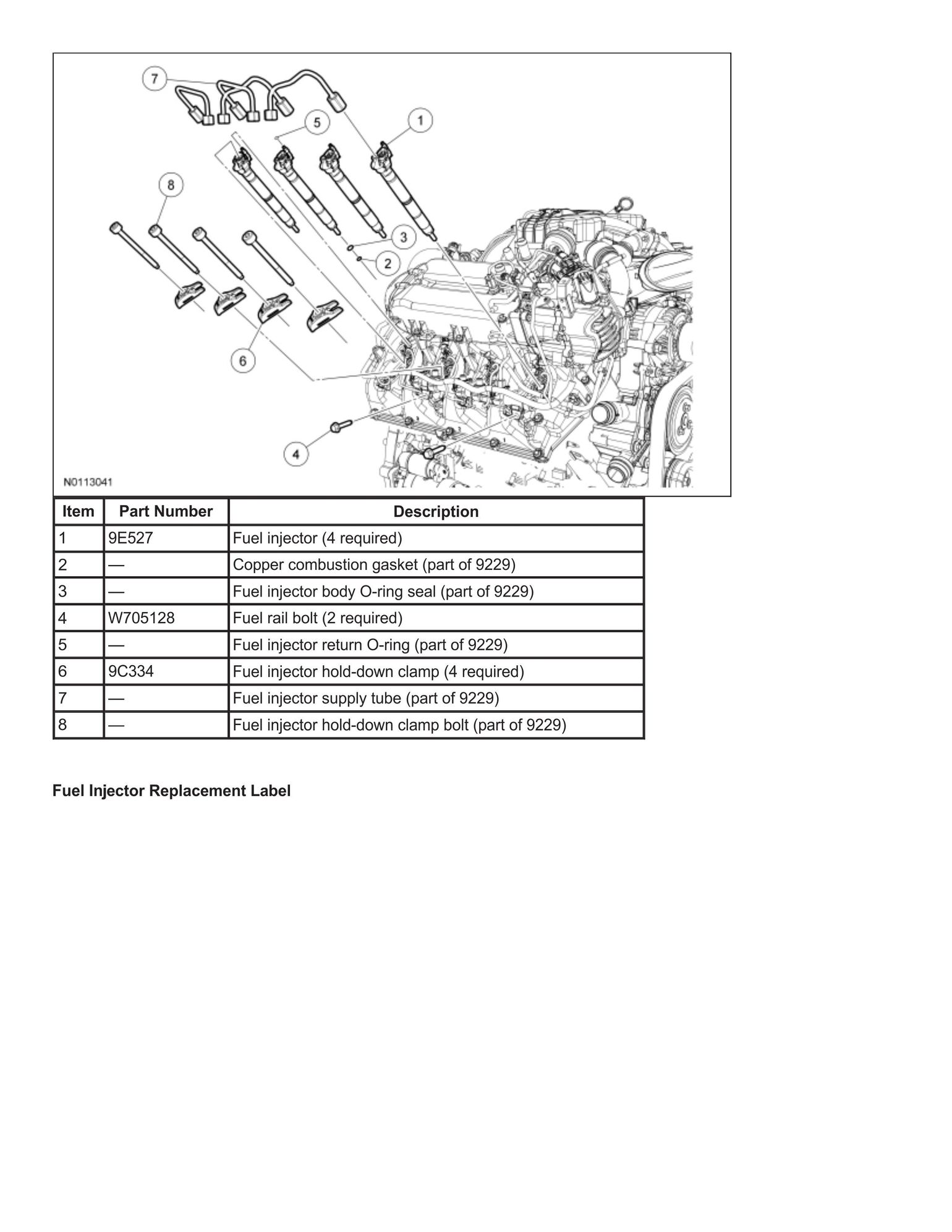 7
5
1
8
3
2
6
4
N0113041

| Item | Part Number | Description |
|---|---|---|
| 1 | 9E527 | Fuel injector (4 required) |
| 2 | — | Copper combustion gasket (part of 9229) |
| 3 | — | Fuel injector body O-ring seal (part of 9229) |
| 4 | W705128 | Fuel rail bolt (2 required) |
| 5 | — | Fuel injector return O-ring (part of 9229) |
| 6 | 9C334 | Fuel injector hold-down clamp (4 required) |
| 7 | — | Fuel injector supply tube (part of 9229) |
| 8 | — | Fuel injector hold-down clamp bolt (part of 9229) |

**Fuel Injector Replacement Label**