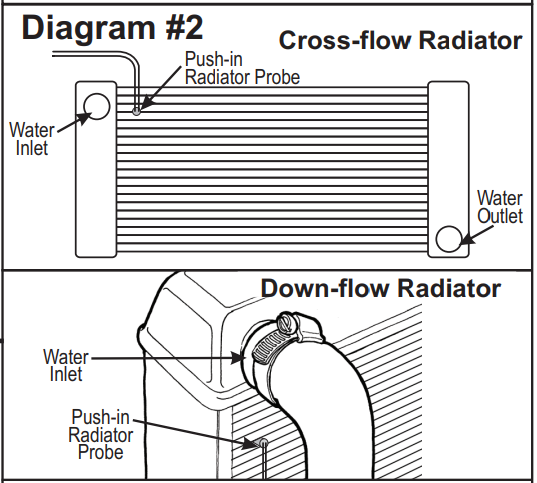 Diagram #2

Cross-flow Radiator

Push-in Radiator Probe

Water Inlet

Water Outlet

Down-flow Radiator

Water Inlet

Push-in Radiator Probe