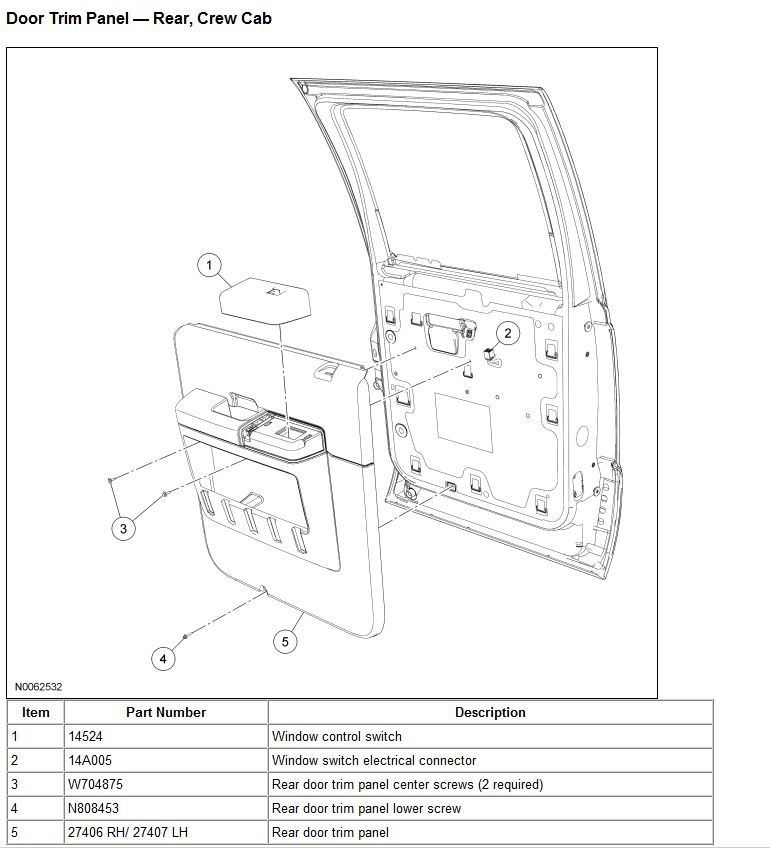 Door Trim Panel — Rear, Crew Cab

1
2
3
4
5

N0062532

| Item | Part Number | Description |
|---|---|---|
| 1 | 14524 | Window control switch |
| 2 | 14A005 | Window switch electrical connector |
| 3 | W704875 | Rear door trim panel center screws (2 required) |
| 4 | N808453 | Rear door trim panel lower screw |
| 5 | 27406 RH/ 27407 LH | Rear door trim panel |