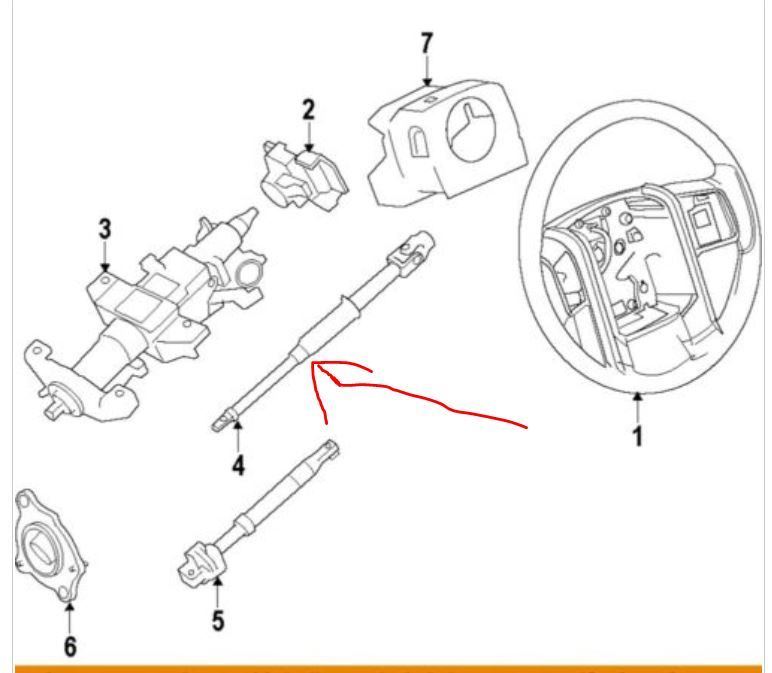 7
2
3
1
4
5
6