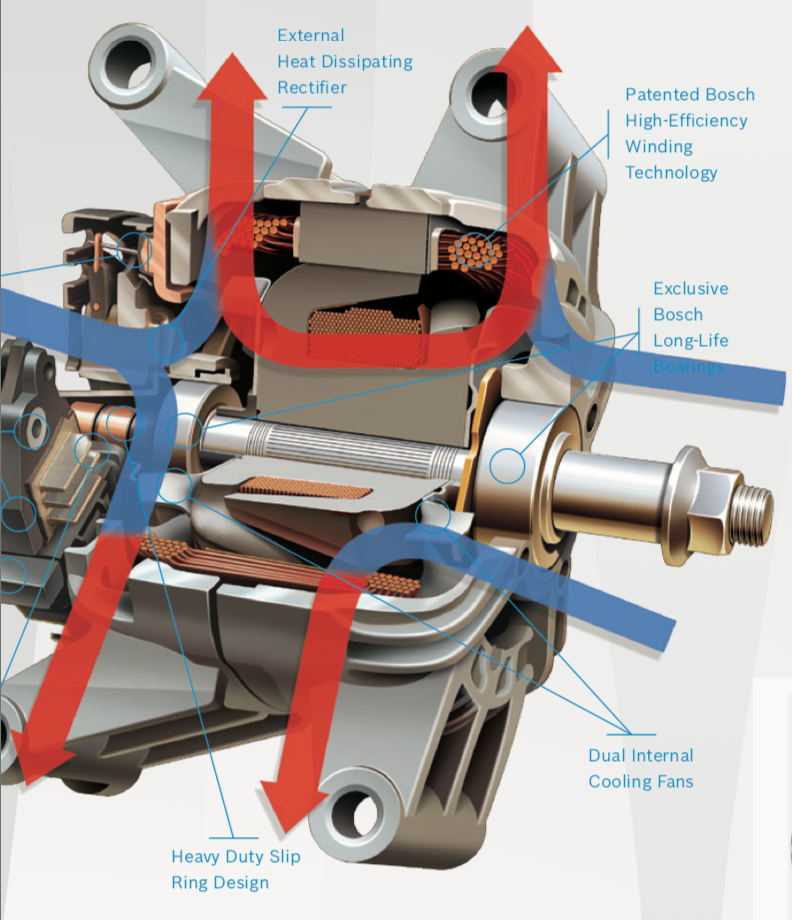 External Heat Dissipating Rectifier

Patented Bosch High-Efficiency Winding Technology

Exclusive Bosch Long-Life Bearings

Dual Internal Cooling Fans

Heavy Duty Slip Ring Design