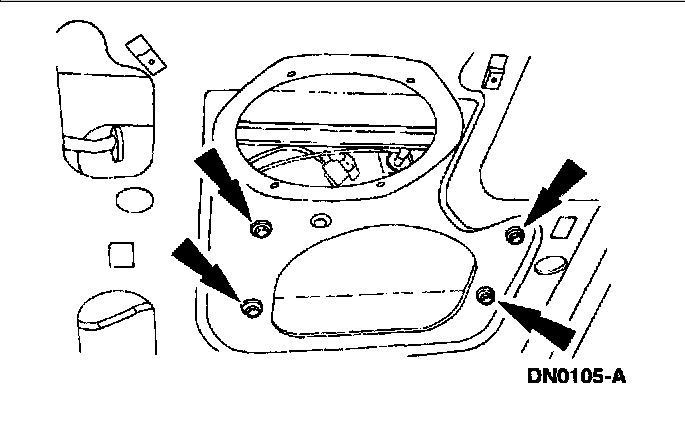 DN0105-A