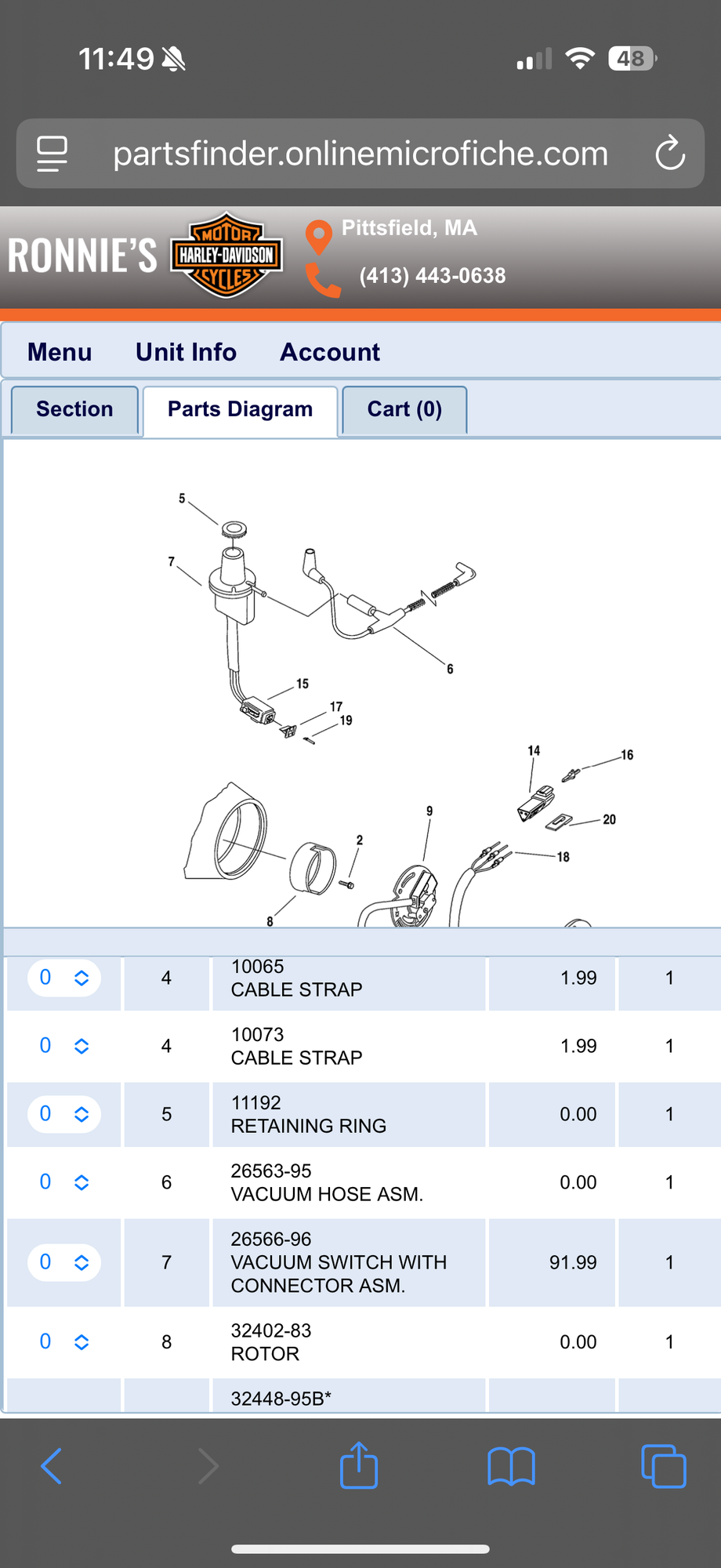 11:49 48

partsfinder.onlinemicrofiche.com

RONNIE'S MOTOR HARLEY-DAVIDSON CYCLES

Pittsfield, MA

(413) 443-0638

Menu Unit Info Account

Section Parts Diagram Cart (0)

5
7
6
15
17
19
14
16
20
18
9
2
8

| 0 | 4 | 10065 CABLE STRAP | 1.99 | 1 |
|---|---|---|---|---|
| 0 | 4 | 10073 CABLE STRAP | 1.99 | 1 |
| 0 | 5 | 11192 RETAINING RING | 0.00 | 1 |
| 0 | 6 | 26563-95 VACUUM HOSE ASM. | 0.00 | 1 |
| 0 | 7 | 26566-96 VACUUM SWITCH WITH CONNECTOR ASM. | 91.99 | 1 |
| 0 | 8 | 32402-83 ROTOR | 0.00 | 1 |
| | | 32448-95B* | | |