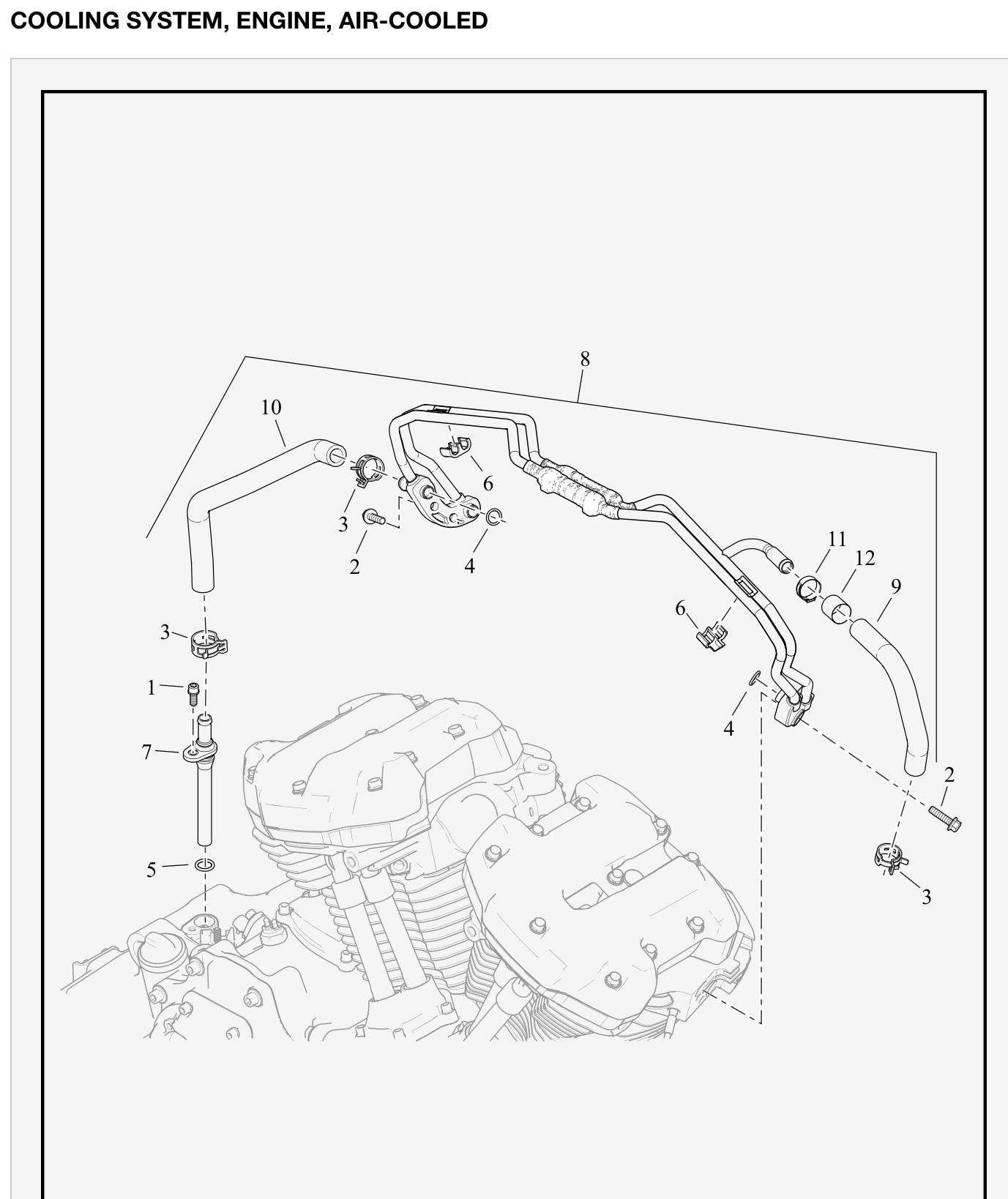 COOLING SYSTEM, ENGINE, AIR-COOLED

8

10

6

3

2

4

11

12

9

6

3

1

7

4

2

5

3