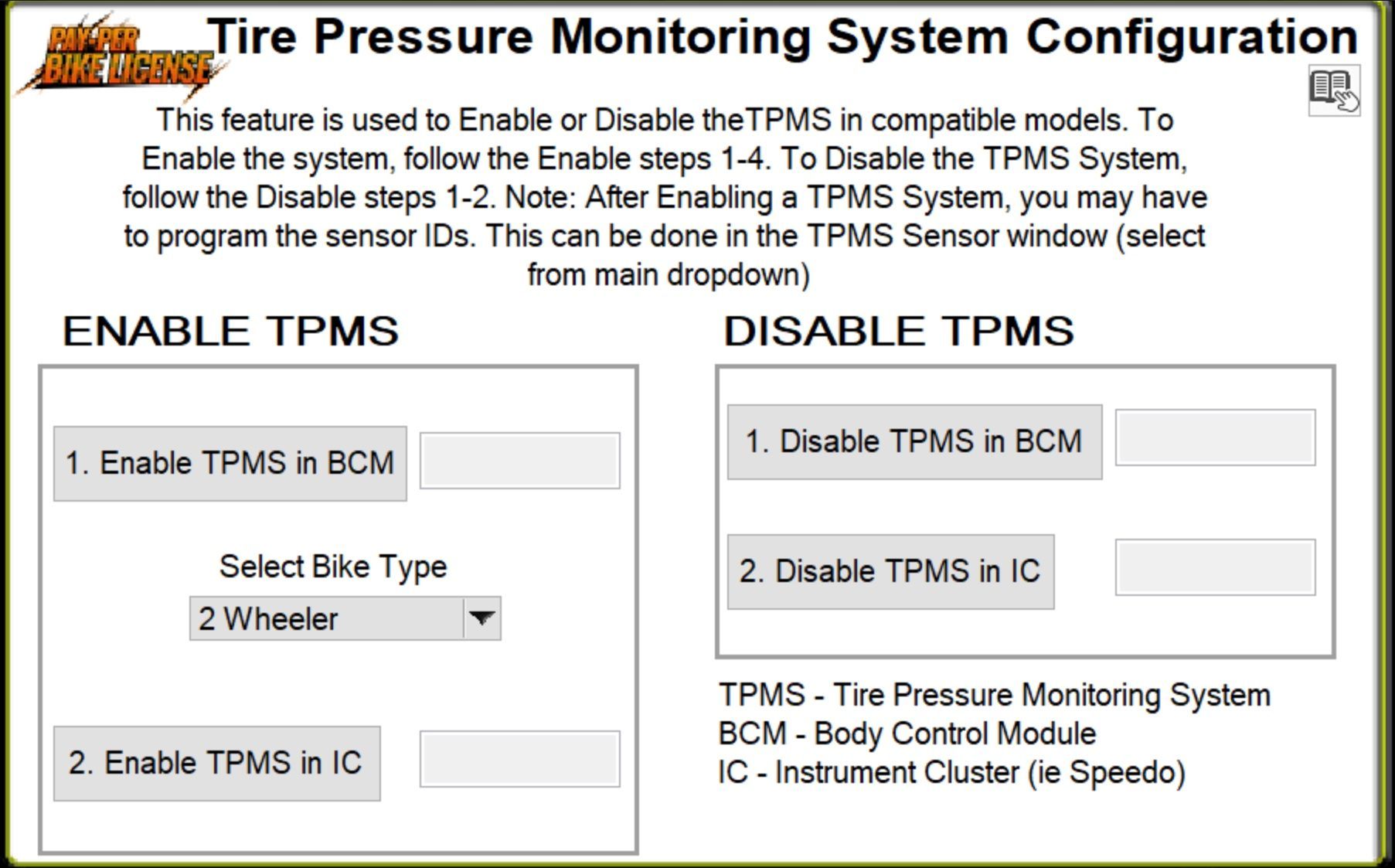 PAY-PER BIKE LICENSE

Tire Pressure Monitoring System Configuration

This feature is used to Enable or Disable theTPMS in compatible models. To Enable the system, follow the Enable steps 1-4. To Disable the TPMS System, follow the Disable steps 1-2. Note: After Enabling a TPMS System, you may have to program the sensor IDs. This can be done in the TPMS Sensor window (select from main dropdown)

ENABLE TPMS

1. Enable TPMS in BCM

Select Bike Type

2 Wheeler

2. Enable TPMS in IC

DISABLE TPMS

1. Disable TPMS in BCM

2. Disable TPMS in IC

TPMS - Tire Pressure Monitoring System
BCM - Body Control Module
IC - Instrument Cluster (ie Speedo)