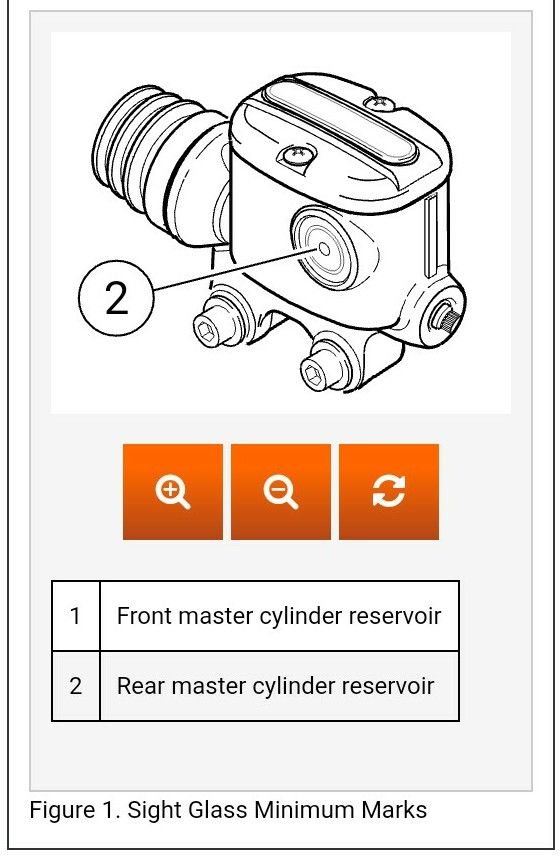 2

| 1 | Front master cylinder reservoir |
|---|---|
| 2 | Rear master cylinder reservoir |

Figure 1. Sight Glass Minimum Marks