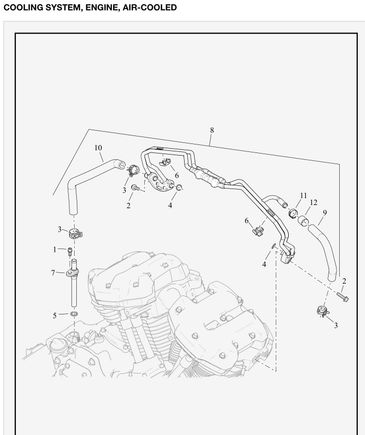 COOLING SYSTEM, ENGINE, AIR-COOLED

8
10
6
3
2
4
11
12
9
6
3
1
7
4
2
5
3