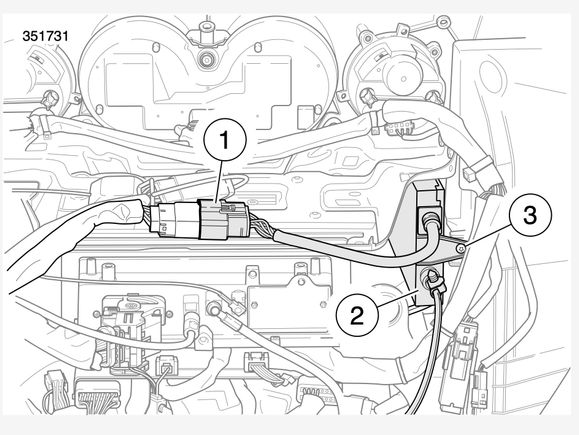 351731

1

3

2