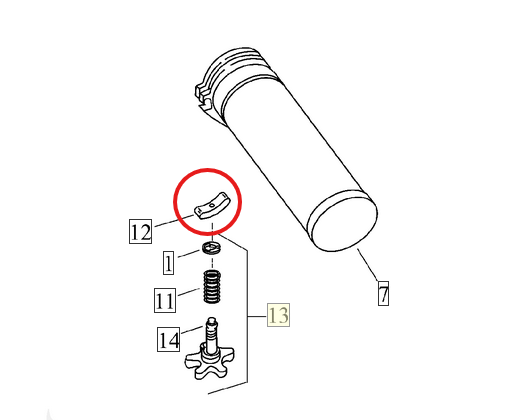 12
1
11
14
13
7