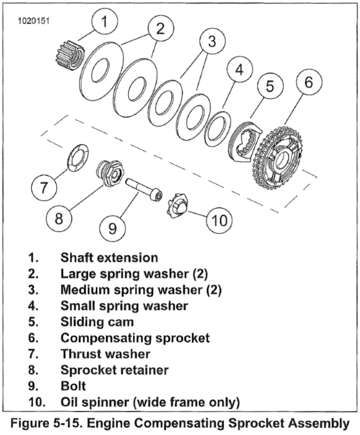 1020151

1

2

3

4

5

6

7

8

9

10

1. Shaft extension
2. Large spring washer (2)
3. Medium spring washer (2)
4. Small spring washer
5. Sliding cam
6. Compensating sprocket
7. Thrust washer
8. Sprocket retainer
9. Bolt
10. Oil spinner (wide frame only)

Figure 5-15. Engine Compensating Sprocket Assembly