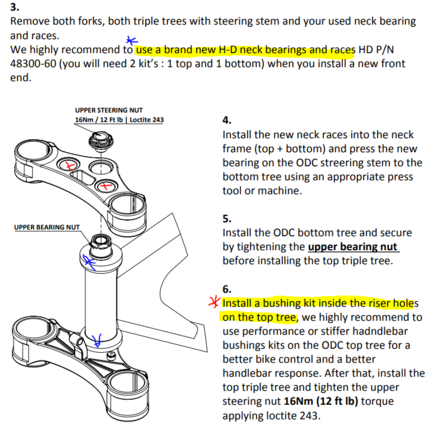 3.
Remove both forks, both triple trees with steering stem and your used neck bearing and races.
We highly recommend to use a brand new H-D neck bearings and races HD P/N 48300-60 (you will need 2 kit's : 1 top and 1 bottom) when you install a new front end.

UPPER STEERING NUT
16Nm / 12 Ft lb | Loctite 243

UPPER BEARING NUT

4.
Install the new neck races into the neck frame (top + bottom) and press the new bearing on the ODC streering stem to the bottom tree using an appropriate press tool or machine.

5.
Install the ODC bottom tree and secure by tightening the upper bearing nut before installing the top triple tree.

6.
Install a bushing kit inside the riser holes on the top tree, we highly recommend to use performance or stiffer hadndlebar bushings kits on the ODC top tree for a better bike control and a better handlebar response. After that, install the top triple tree and tighten the upper steering nut 16Nm (12 ft lb) torque applying loctite 243.