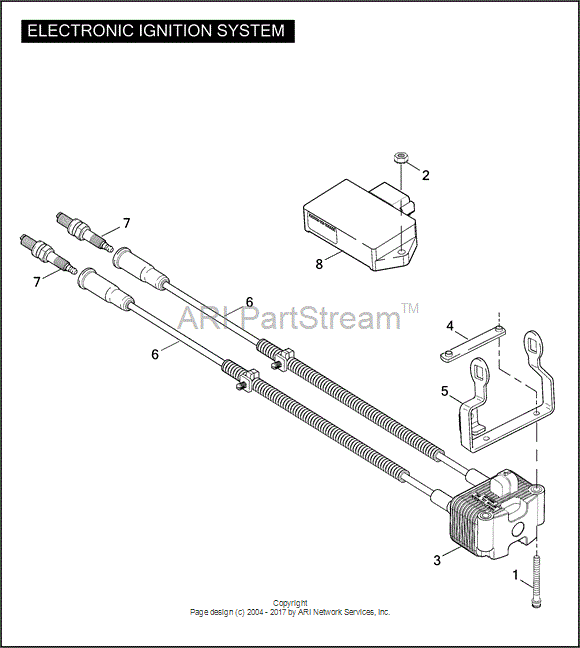 ELECTRONIC IGNITION SYSTEM

2

7

8

7

6

ARI PartStream™

4

6

5

3

1

Copyright
Page design (c) 2004 - 2017 by ARI Network Services, Inc.