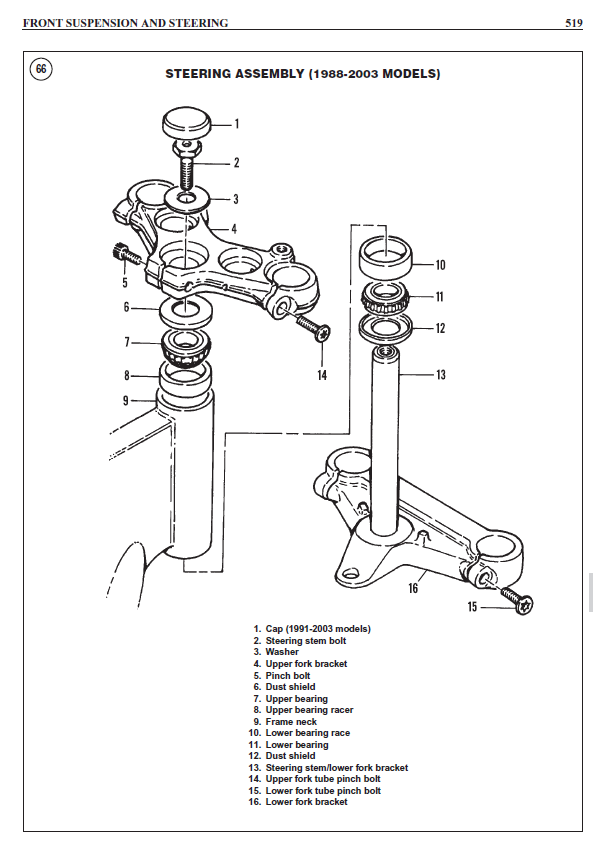 FRONT SUSPENSION AND STEERING 519

66

STEERING ASSEMBLY (1988-2003 MODELS)

1
2
3
4
5
6
7
8
9
10
11
12
13
14
15
16

1. Cap (1991-2003 models)
2. Steering stem bolt
3. Washer
4. Upper fork bracket
5. Pinch bolt
6. Dust shield
7. Upper bearing
8. Upper bearing racer
9. Frame neck
10. Lower bearing race
11. Lower bearing
12. Dust shield
13. Steering stem/lower fork bracket
14. Upper fork tube pinch bolt
15. Lower fork tube pinch bolt
16. Lower fork bracket