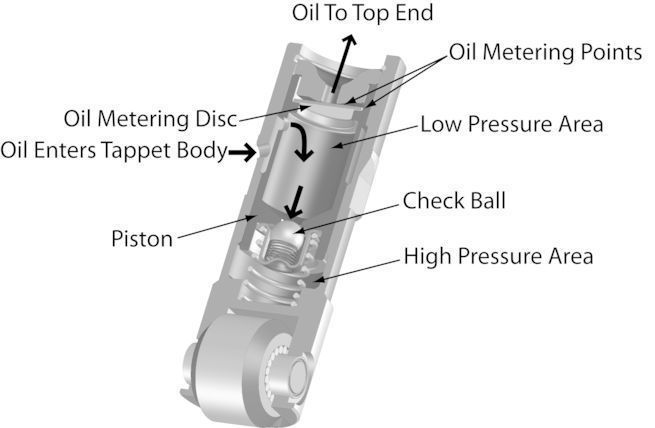 Oil To Top End
Oil Metering Points
Oil Metering Disc
Low Pressure Area
Oil Enters Tappet Body
Check Ball
Piston
High Pressure Area