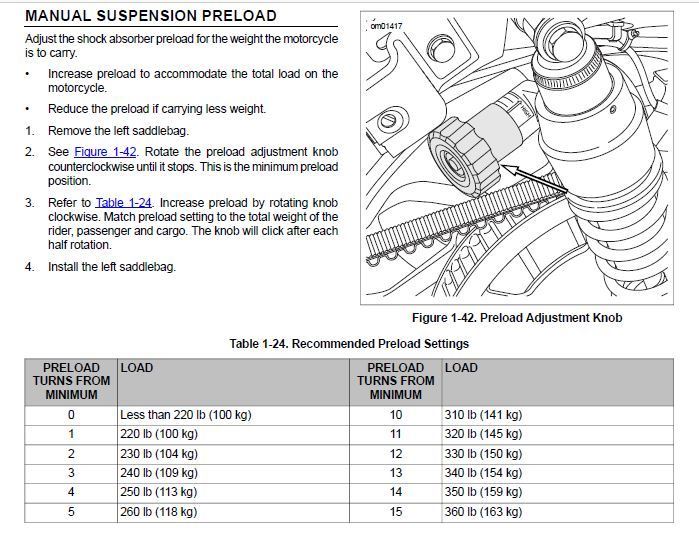 MANUAL SUSPENSION PRELOAD

Adjust the shock absorber preload for the weight the motorcycle is to carry.

• Increase preload to accommodate the total load on the motorcycle.

• Reduce the preload if carrying less weight.

1. Remove the left saddlebag.

2. See Figure 1-42. Rotate the preload adjustment knob counterclockwise until it stops. This is the minimum preload position.

3. Refer to Table 1-24. Increase preload by rotating knob clockwise. Match preload setting to the total weight of the rider, passenger and cargo. The knob will click after each half rotation.

4. Install the left saddlebag.

om01417

Figure 1-42. Preload Adjustment Knob

Table 1-24. Recommended Preload Settings

| PRELOAD TURNS FROM MINIMUM | LOAD | PRELOAD TURNS FROM MINIMUM | LOAD |
|---|---|---|---|
| 0 | Less than 220 lb (100 kg) | 10 | 310 lb (141 kg) |
| 1 | 220 lb (100 kg) | 11 | 320 lb (145 kg) |
| 2 | 230 lb (104 kg) | 12 | 330 lb (150 kg) |
| 3 | 240 lb (109 kg) | 13 | 340 lb (154 kg) |
| 4 | 250 lb (113 kg) | 14 | 350 lb (159 kg) |
| 5 | 260 lb (118 kg) | 15 | 360 lb (163 kg) |