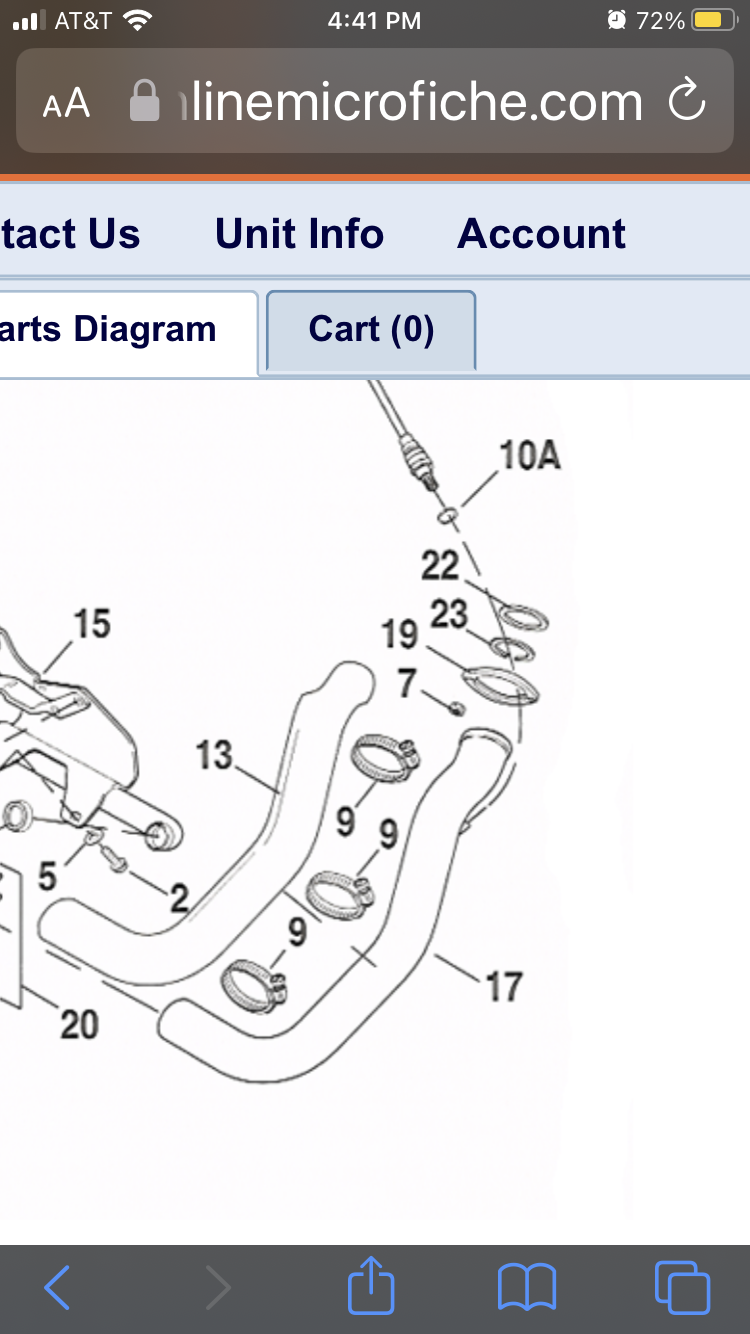 AT&T 4:41 PM 72%

AA linemicrofiche.com

tact Us Unit Info Account

arts Diagram Cart (0)

10A
22
23
19
7
15
13
9
9
9
5
2
17
20