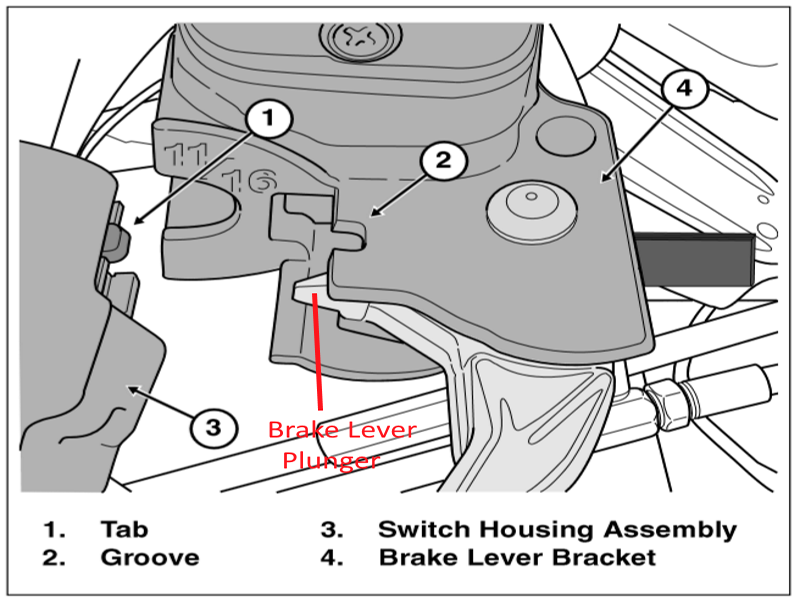 1

2

4

11

16

3

Brake Lever Plunger

1. Tab
2. Groove
3. Switch Housing Assembly
4. Brake Lever Bracket