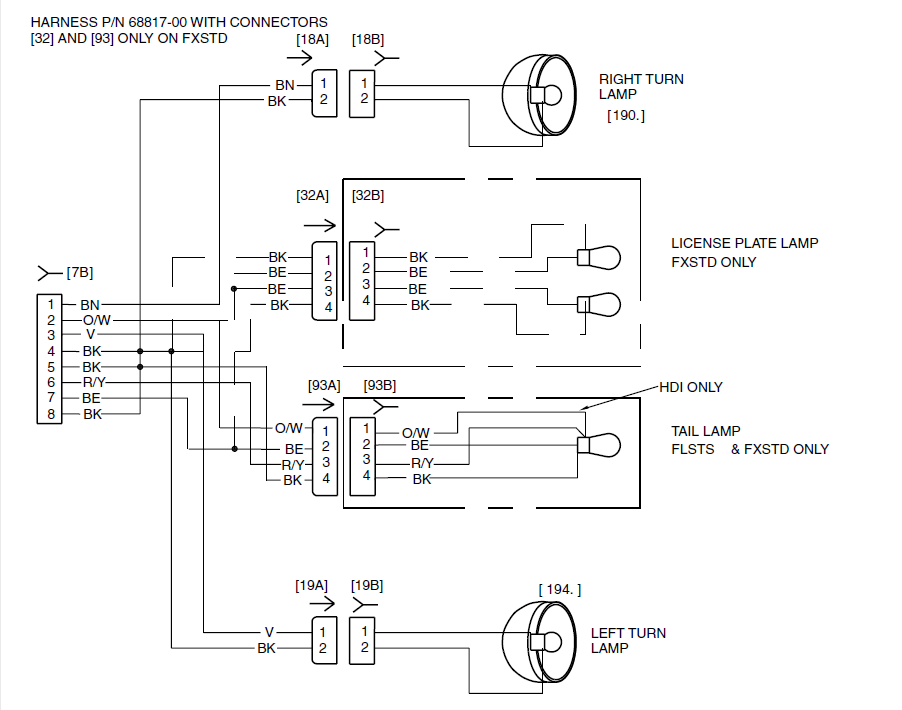 HARNESS P/N 68817-00 WITH CONNECTORS
[32] AND [93] ONLY ON FXSTD

[18A] [18B]
BN 1 1
BK 2 2

RIGHT TURN
LAMP
[190.]

[32A] [32B]
BK 1 1 BK
BE 2 2 BE
BE 3 3 BE
BK 4 4 BK

LICENSE PLATE LAMP
FXSTD ONLY

[7B]
1 BN
2 O/W
3 V
4 BK
5 BK
6 R/Y
7 BE
8 BK

[93A] [93B]
HDI ONLY
O/W 1 1 O/W
BE 2 2 BE
R/Y 3 3 R/Y
BK 4 4 BK

TAIL LAMP
FLSTS & FXSTD ONLY

[19A] [19B]
[ 194. ]
V 1 1
BK 2 2

LEFT TURN
LAMP