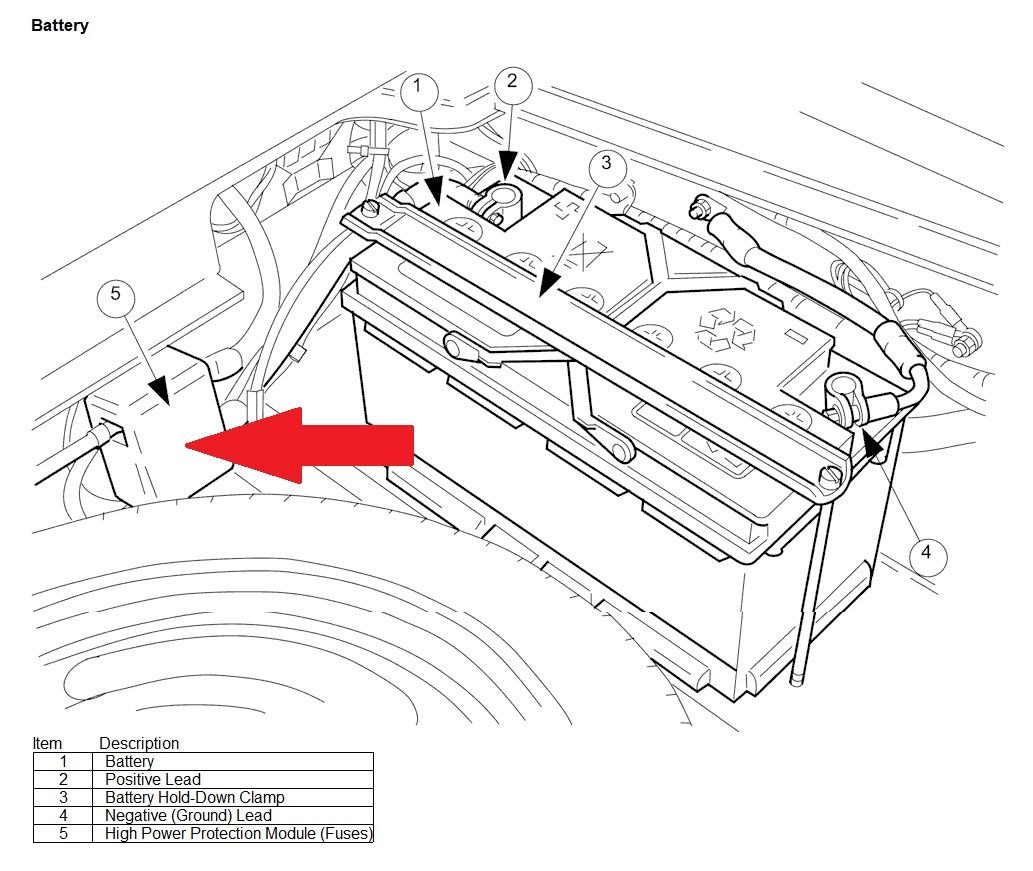 Battery

1
2
3
5
4

| Item | Description |
|---|---|
| 1 | Battery |
| 2 | Positive Lead |
| 3 | Battery Hold-Down Clamp |
| 4 | Negative (Ground) Lead |
| 5 | High Power Protection Module (Fuses) |