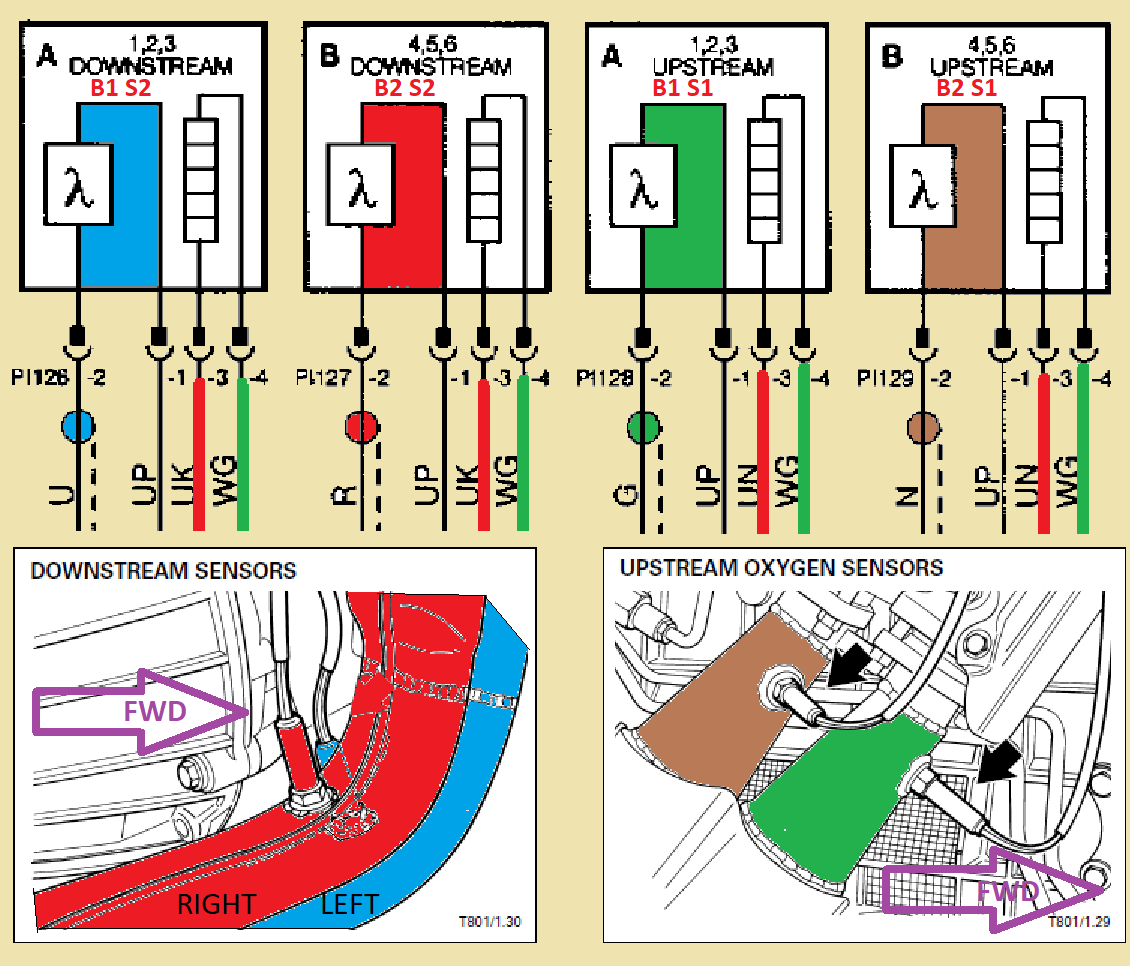 A 1,2,3 DOWNSTREAM
B1 S2
$\lambda$
PI126 -2 -1 -3 -4
U UP UK WG

B 4,5,6 DOWNSTREAM
B2 S2
$\lambda$
PI127 -2 -1 -3 -4
R UP UK WG

A 1,2,3 UPSTREAM
B1 S1
$\lambda$
PI128 -2 -1 -3 -4
G UP UN WG

B 4,5,6 UPSTREAM
B2 S1
$\lambda$
PI129 -2 -1 -3 -4
N UP UN WG

DOWNSTREAM SENSORS
FWD
RIGHT LEFT
T801/1.30

UPSTREAM OXYGEN SENSORS
FWD
T801/1.29