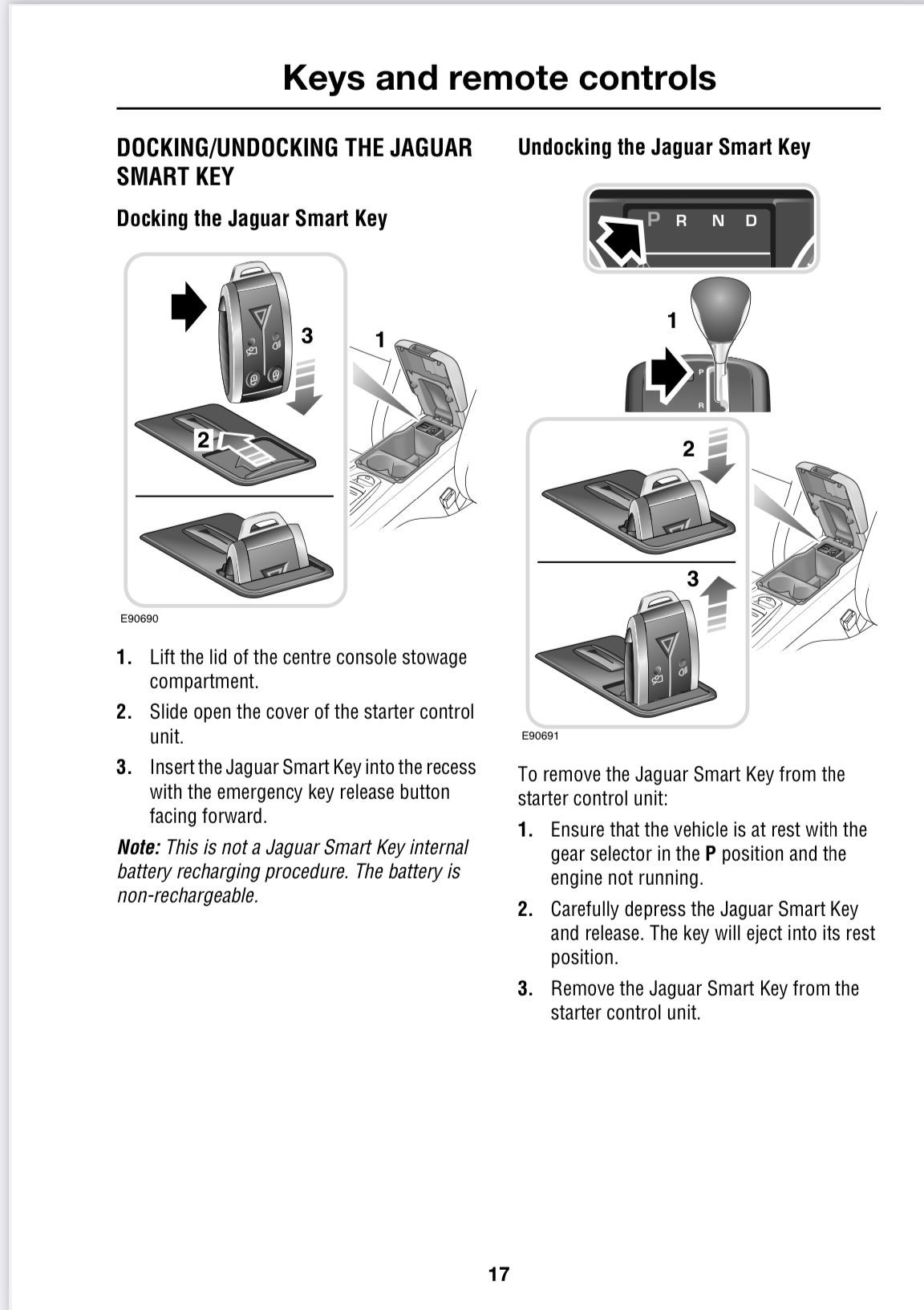 Keys and remote controls

DOCKING/UNDOCKING THE JAGUAR SMART KEY

Docking the Jaguar Smart Key

3
1
2

E90690

1. Lift the lid of the centre console stowage compartment.
2. Slide open the cover of the starter control unit.
3. Insert the Jaguar Smart Key into the recess with the emergency key release button facing forward.

Note: This is not a Jaguar Smart Key internal battery recharging procedure. The battery is non-rechargeable.

Undocking the Jaguar Smart Key

P R N D

1
P
R
2
3

E90691

To remove the Jaguar Smart Key from the starter control unit:

1. Ensure that the vehicle is at rest with the gear selector in the P position and the engine not running.
2. Carefully depress the Jaguar Smart Key and release. The key will eject into its rest position.
3. Remove the Jaguar Smart Key from the starter control unit.

17