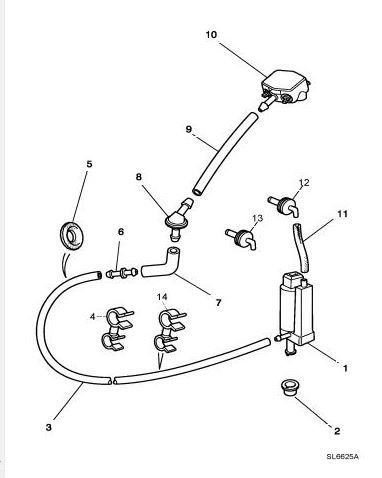 10

9

5

8

12

13

11

6

7

14

4

1

3

2

SL6625A