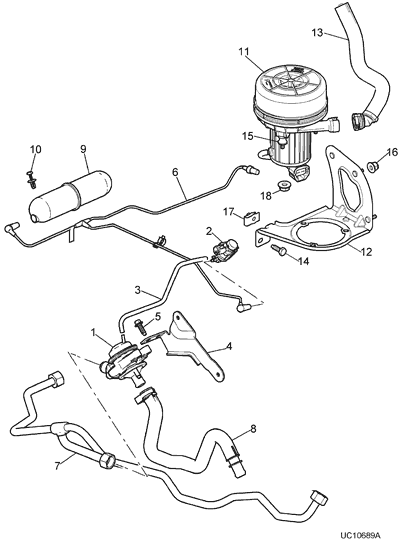 13
11
15
16
10
9
6
18
17
2
12
14
3
5
1
4
8
7
UC10689A