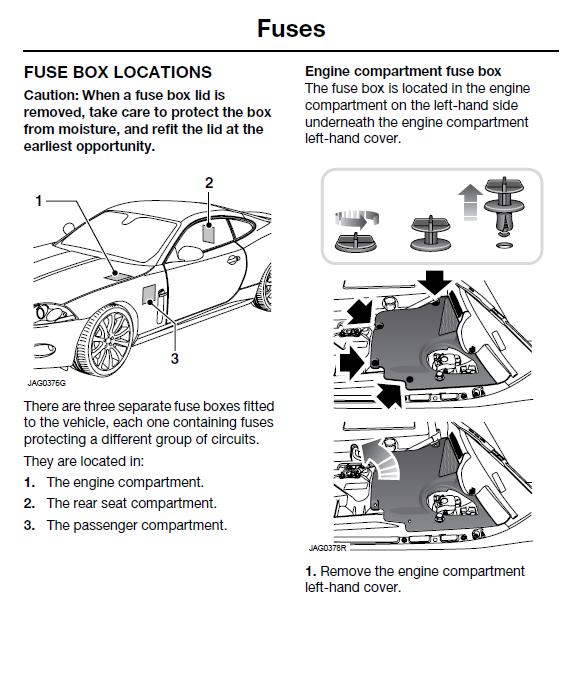 Fuses

FUSE BOX LOCATIONS

Caution: When a fuse box lid is removed, take care to protect the box from moisture, and refit the lid at the earliest opportunity.

1

2

3

JAG0376G

There are three separate fuse boxes fitted to the vehicle, each one containing fuses protecting a different group of circuits.

They are located in:

1. The engine compartment.
2. The rear seat compartment.
3. The passenger compartment.

Engine compartment fuse box

The fuse box is located in the engine compartment on the left-hand side underneath the engine compartment left-hand cover.

JAG0378R

1. Remove the engine compartment left-hand cover.