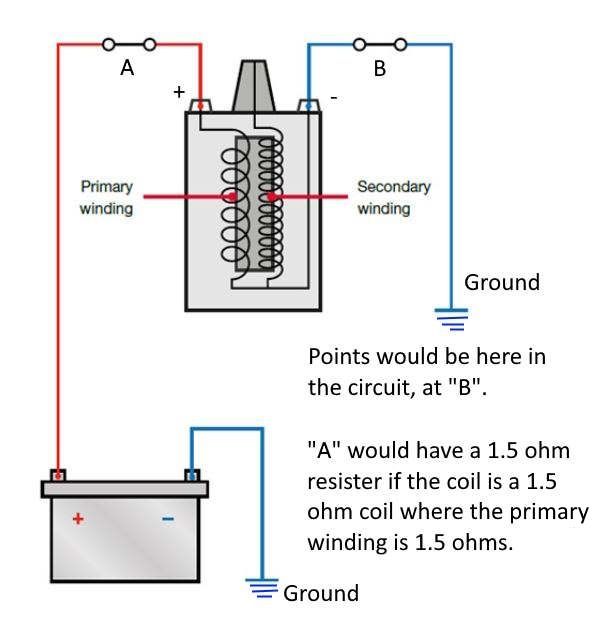 A

B

+

-

Primary winding

Secondary winding

Ground

Points would be here in the circuit, at "B".

"A" would have a 1.5 ohm resister if the coil is a 1.5 ohm coil where the primary winding is 1.5 ohms.

+

-

Ground