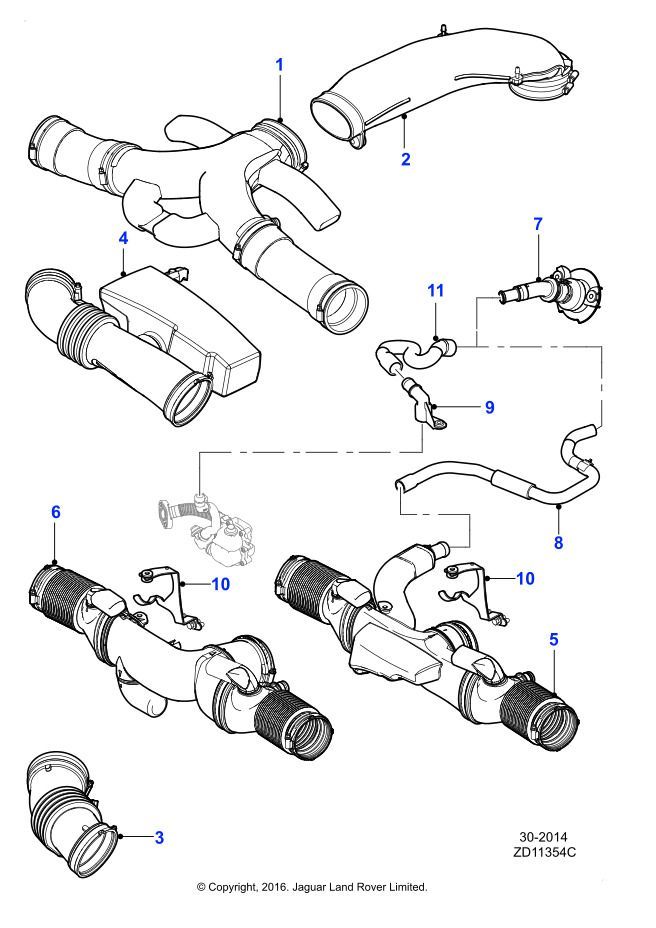 1
2
4
7
11
9
8
6
10
10
5
3

30-2014
ZD11354C

© Copyright, 2016. Jaguar Land Rover Limited.