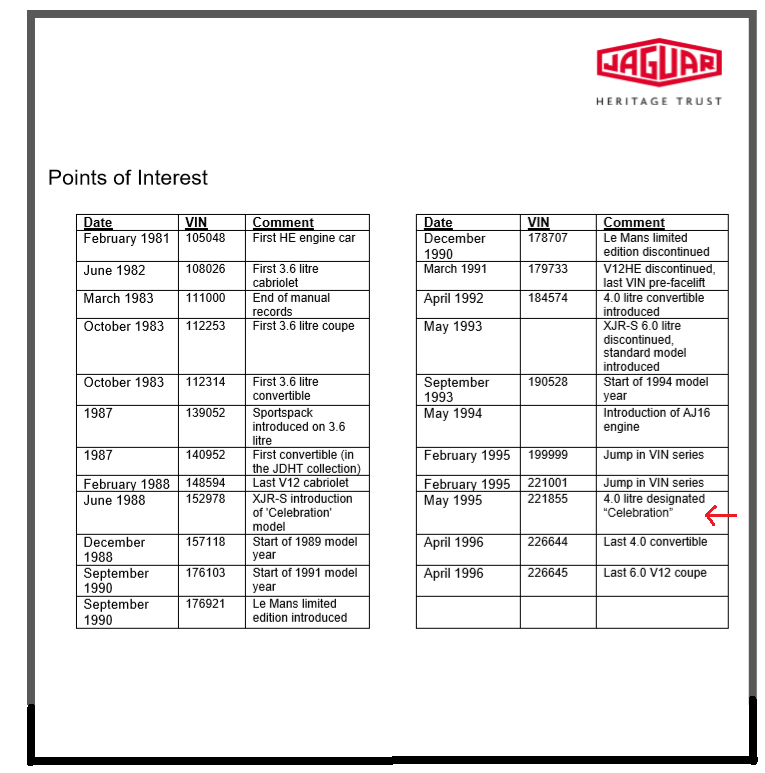 JAGUAR
HERITAGE TRUST

Points of Interest

| Date | VIN | Comment |
|---|---|---|
| February 1981 | 105048 | First HE engine car |
| June 1982 | 108026 | First 3.6 litre cabriolet |
| March 1983 | 111000 | End of manual records |
| October 1983 | 112253 | First 3.6 litre coupe |
| October 1983 | 112314 | First 3.6 litre convertible |
| 1987 | 139052 | Sportspack introduced on 3.6 litre |
| 1987 | 140952 | First convertible (in the JDHT collection) |
| February 1988 | 148594 | Last V12 cabriolet |
| June 1988 | 152978 | XJR-S introduction of 'Celebration' model |
| December 1988 | 157118 | Start of 1989 model year |
| September 1990 | 176103 | Start of 1991 model year |
| September 1990 | 176921 | Le Mans limited edition introduced |

| Date | VIN | Comment |
|---|---|---|
| December 1990 | 178707 | Le Mans limited edition discontinued |
| March 1991 | 179733 | V12HE discontinued, last VIN pre-facelift |
| April 1992 | 184574 | 4.0 litre convertible introduced |
| May 1993 | | XJR-S 6.0 litre discontinued, standard model introduced |
| September 1993 | 190528 | Start of 1994 model year |
| May 1994 | | Introduction of AJ16 engine |
| February 1995 | 199999 | Jump in VIN series |
| February 1995 | 221001 | Jump in VIN series |
| May 1995 | 221855 | 4.0 litre designated "Celebration" |
| April 1996 | 226644 | Last 4.0 convertible |
| April 1996 | 226645 | Last 6.0 V12 coupe |
| | | |