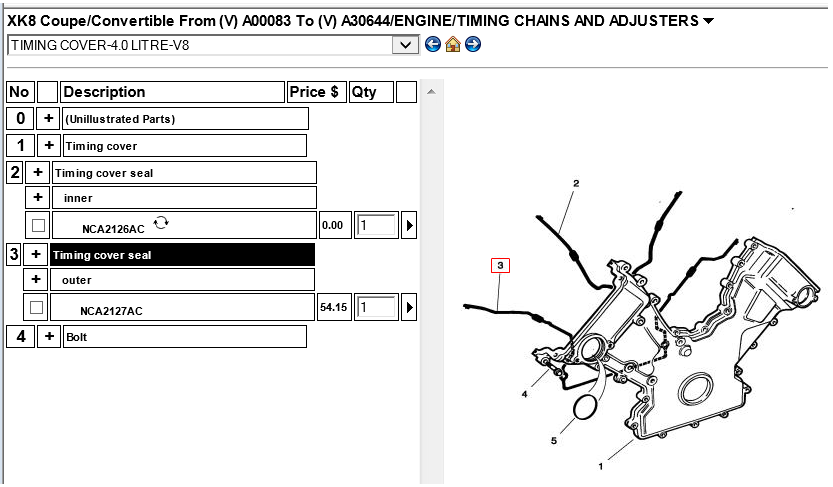 XK8 Coupe/Convertible From (V) A00083 To (V) A30644/ENGINE/TIMING CHAINS AND ADJUSTERS

TIMING COVER-4.0 LITRE-V8

| No | | Description | Price $ | Qty | |
|---|---|---|---|---|---|
| 0 | + | (Unillustrated Parts) | | | |
| 1 | + | Timing cover | | | |
| 2 | + | Timing cover seal | | | |
| | + | inner | | | |
| | | NCA2126AC | 0.00 | 1 | |
| 3 | + | Timing cover seal | | | |
| | + | outer | | | |
| | | NCA2127AC | 54.15 | 1 | |
| 4 | + | Bolt | | | |

2
3
4
5
1