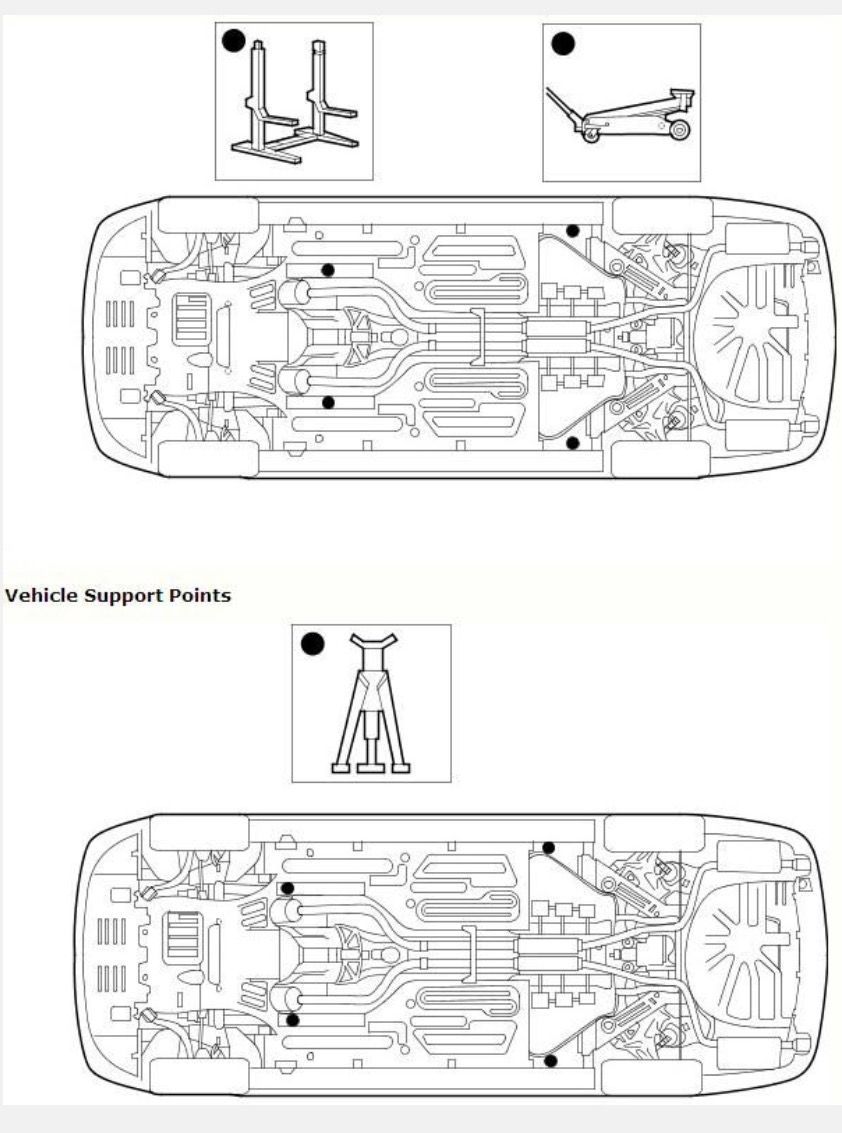 Vehicle Support Points