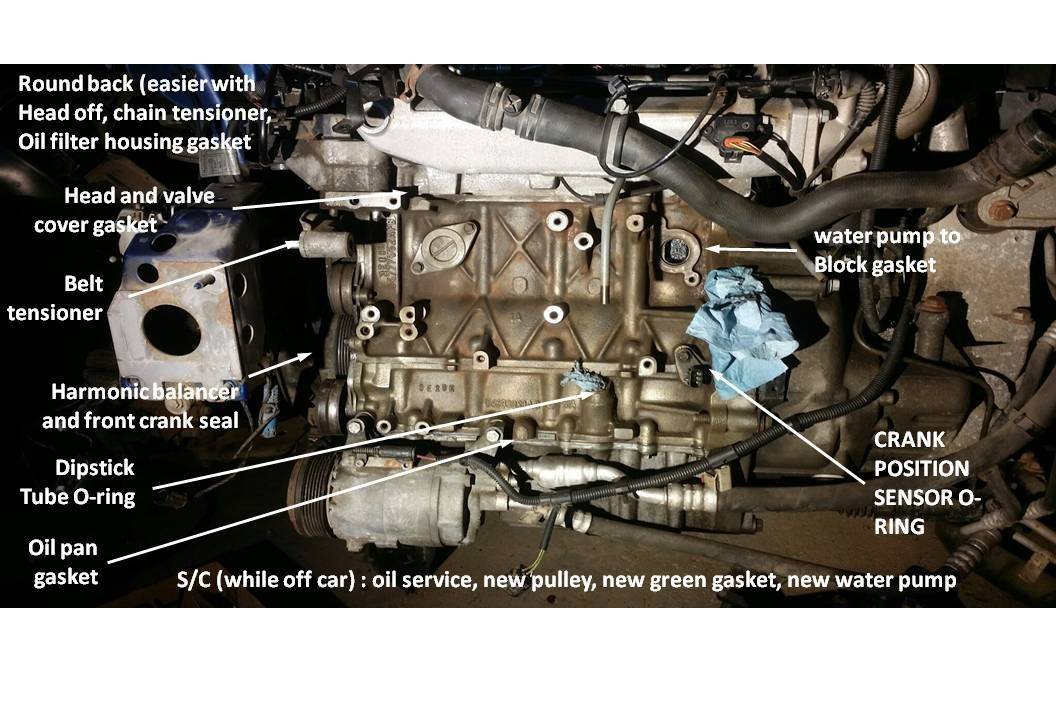 Round back (easier with Head off, chain tensioner, Oil filter housing gasket

Head and valve cover gasket

Belt tensioner

Harmonic balancer and front crank seal

Dipstick Tube O-ring

Oil pan gasket

water pump to Block gasket

CRANK POSITION SENSOR O-RING

S/C (while off car) : oil service, new pulley, new green gasket, new water pump