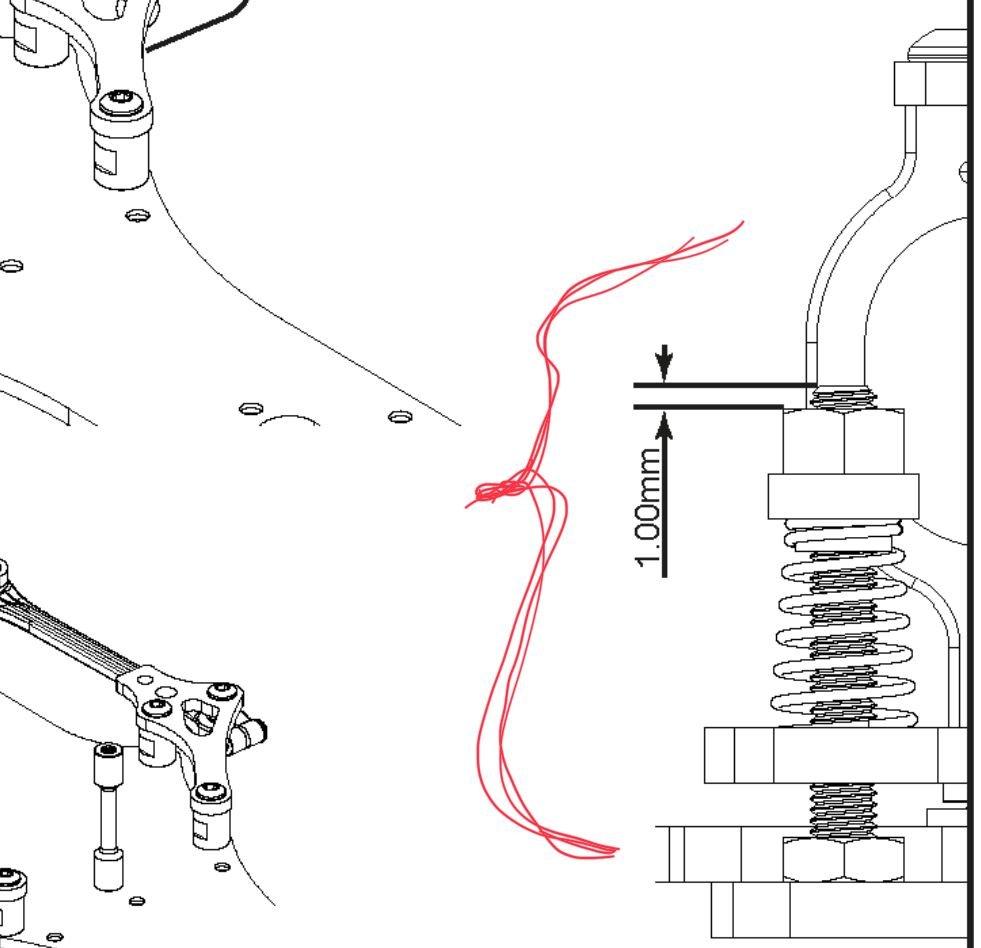 1.00mm