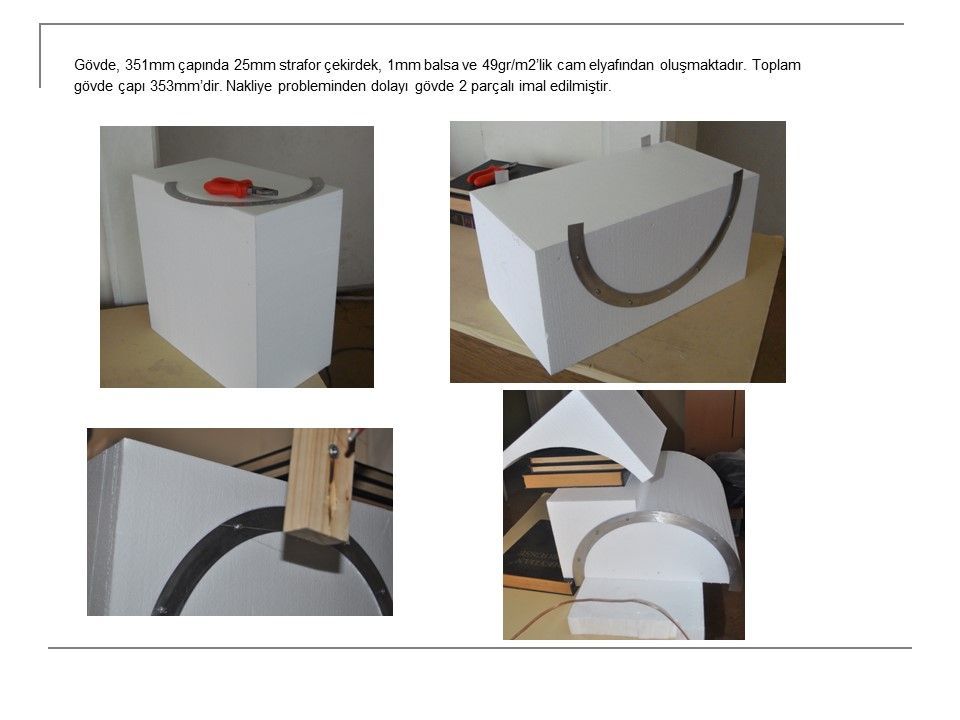 Gövde, 351mm çapında 25mm strafor çekirdek, 1mm balsa ve 49gr/m2'lik cam elyafından oluşmaktadır. Toplam gövde çapı 353mm'dir. Nakliye probleminden dolayı gövde 2 parçalı imal edilmiştir.