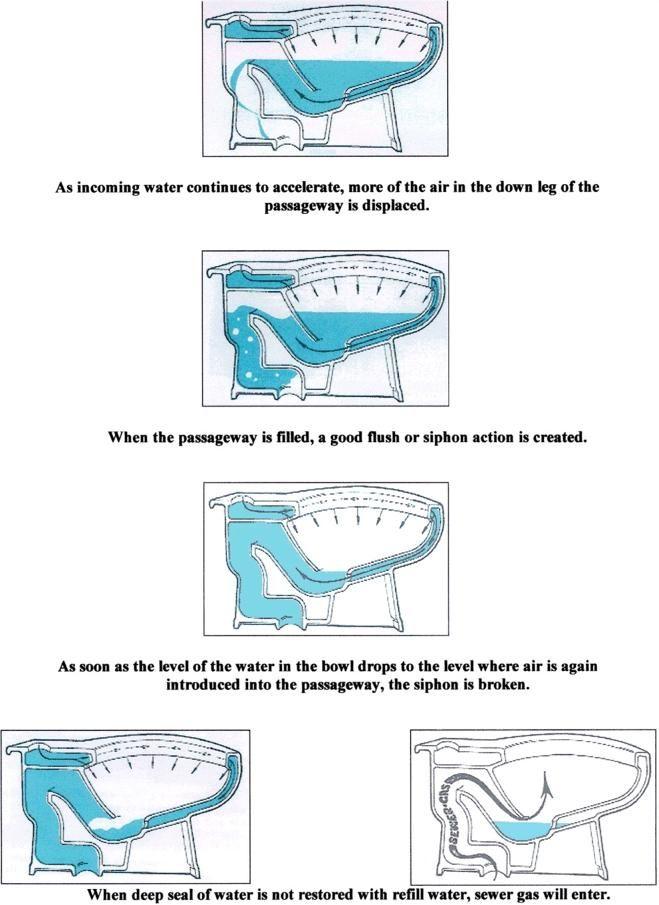 As incoming water continues to accelerate, more of the air in the down leg of the passageway is displaced.

When the passageway is filled, a good flush or siphon action is created.

As soon as the level of the water in the bowl drops to the level where air is again introduced into the passageway, the siphon is broken.

SEWER GAS

When deep seal of water is not restored with refill water, sewer gas will enter.