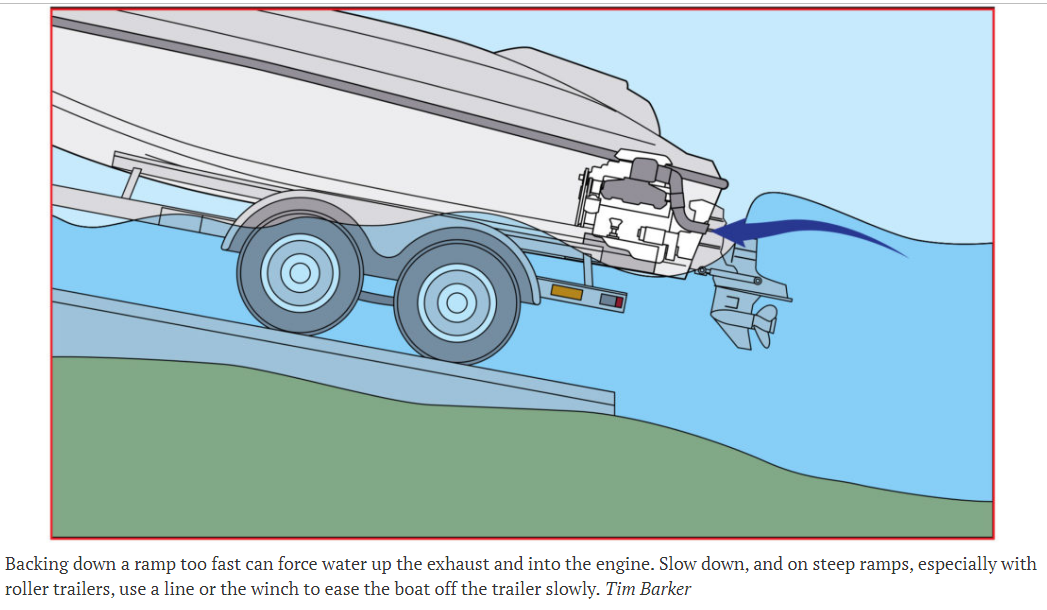 Backing down a ramp too fast can force water up the exhaust and into the engine. Slow down, and on steep ramps, especially with roller trailers, use a line or the winch to ease the boat off the trailer slowly. Tim Barker